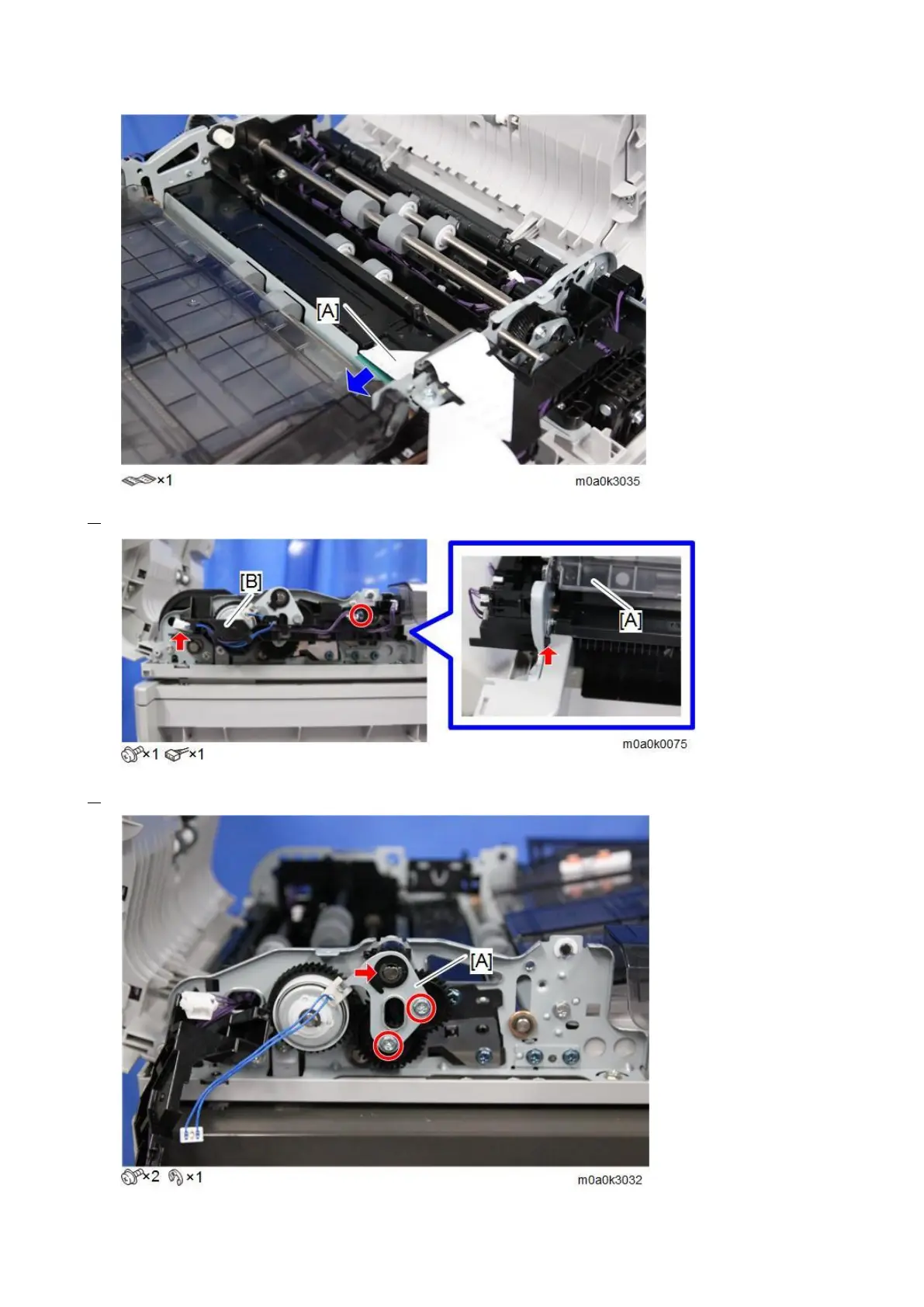 [A]

×1

m0a0k3035

[B]

[A]

×1 ×1

m0a0k0075

[A]

×2 ×1

m0a0k3032