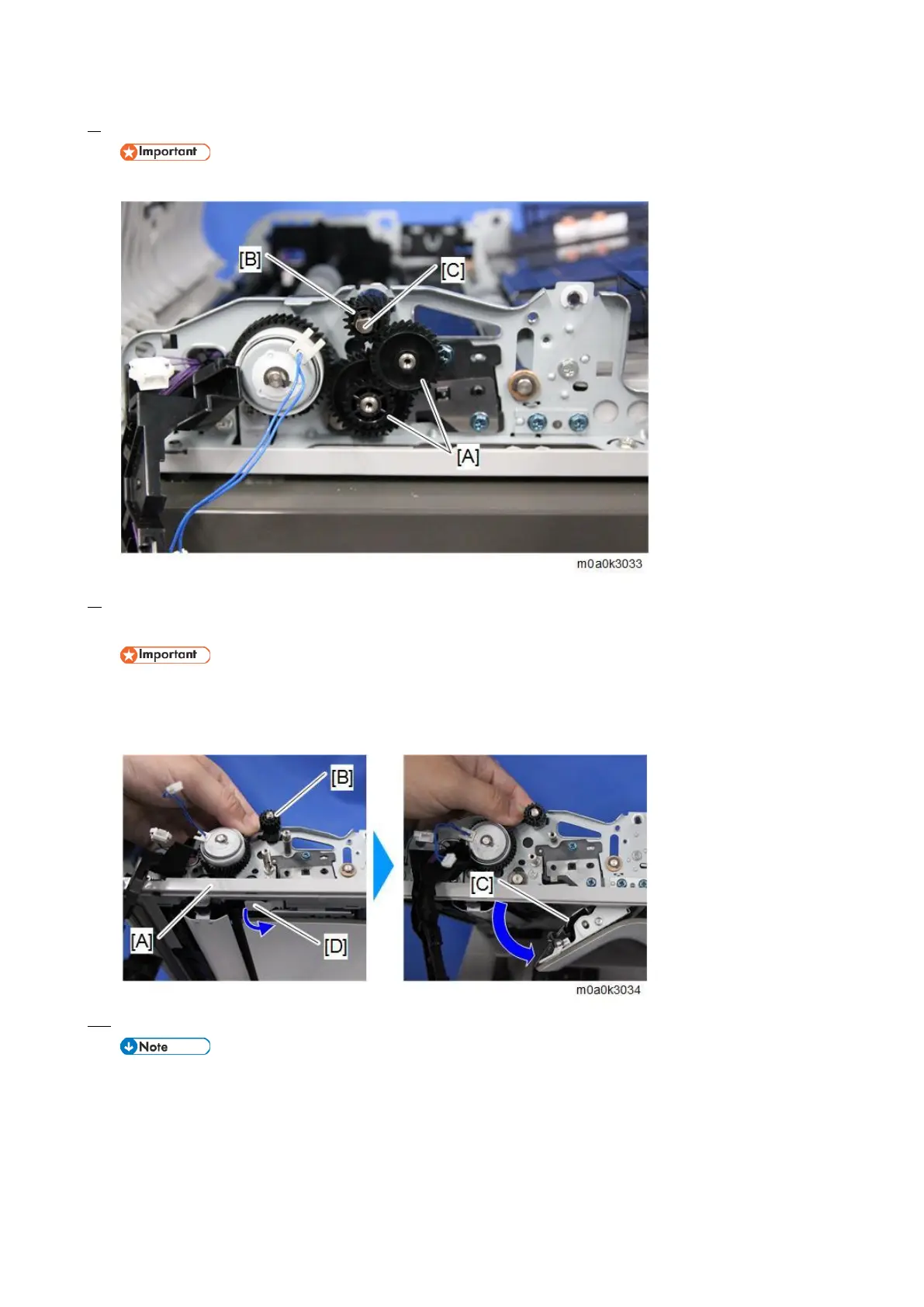 Important

[B]
[C]
[A]

m0a0k3033

Important

[B]
[A]
[D]
[C]

m0a0k3034

Note