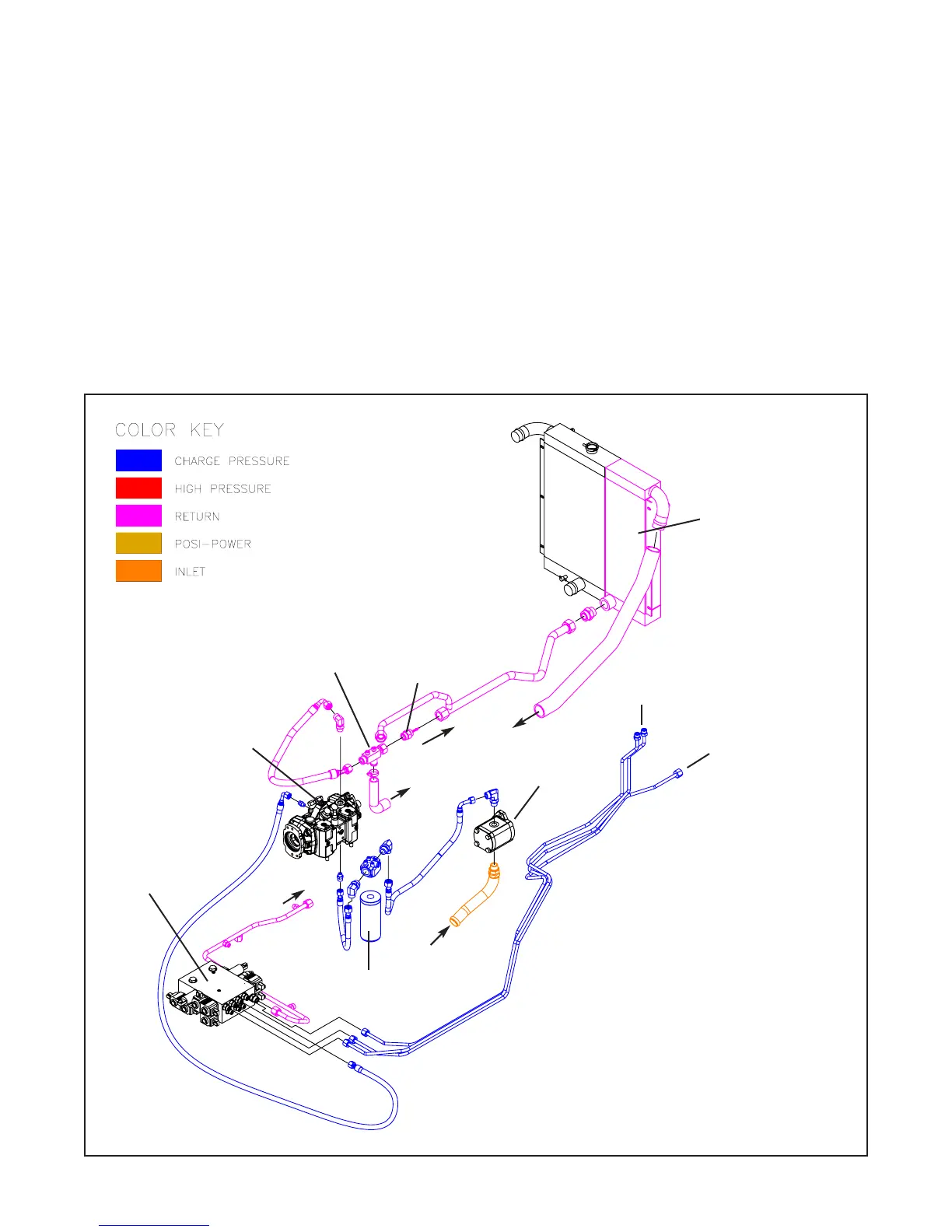 COLOR KEY

CHARGE PRESSURE

HIGH PRESSURE

RETURN

POSI-POWER

INLET