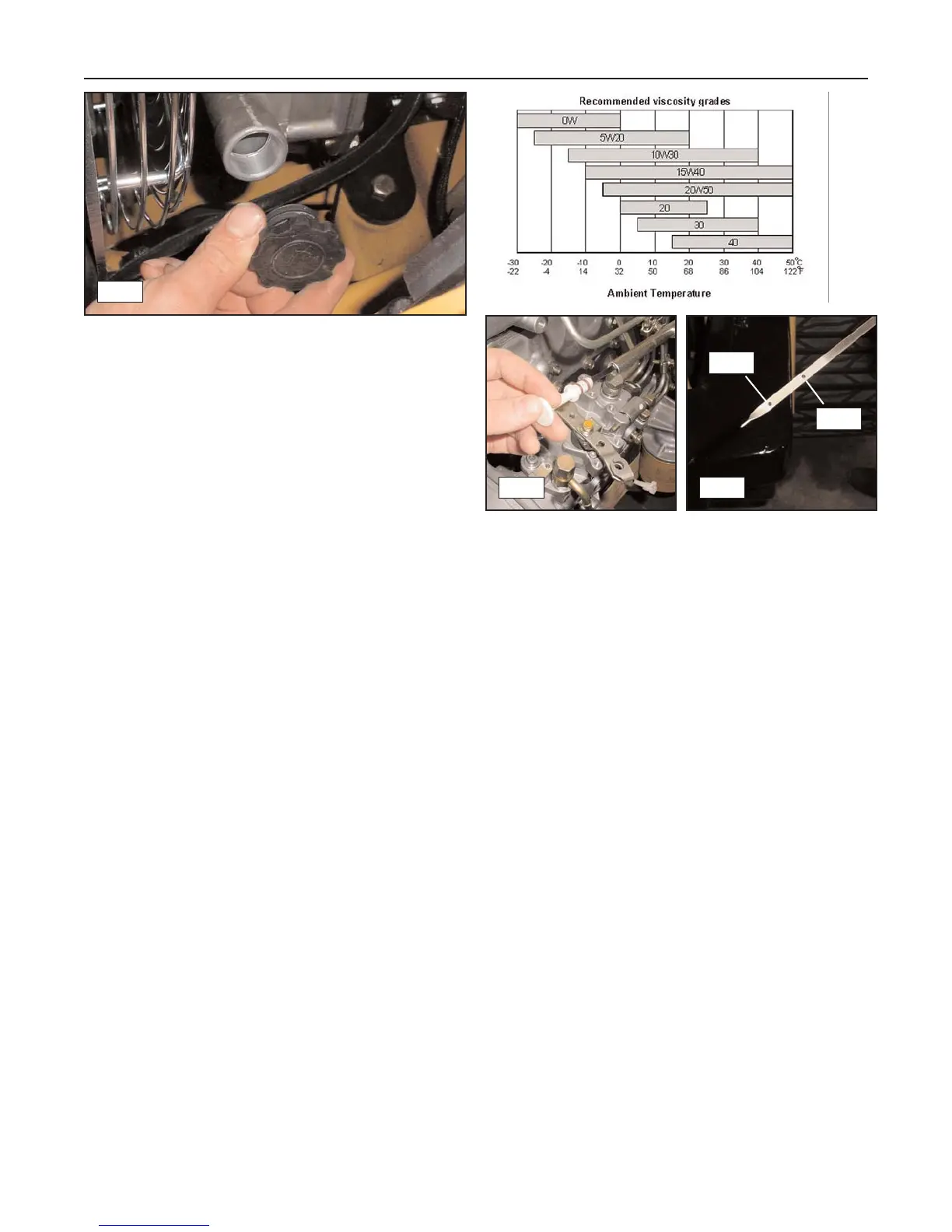 Recommended viscosity grades

0W
5W20
10W30
15W40
20W50
20
30
40

-30 -20 -10 0 10 20 30 40 50°C
-22 -4 14 32 50 68 86 104 122°F

Ambient Temperature