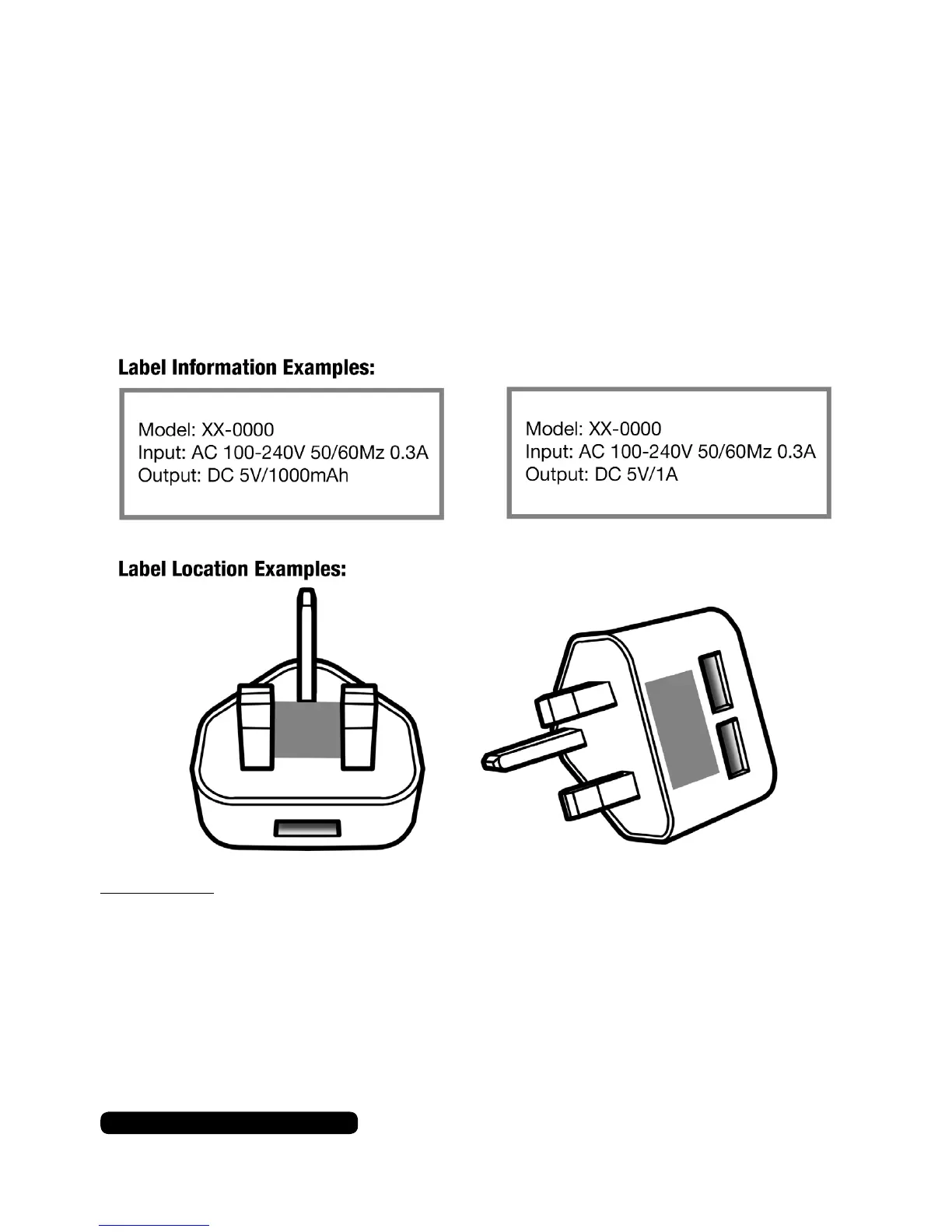 Label Information Examples:

Model: XX-0000
Input: AC 100-240V 50/60Mz 0.3A
Output: DC 5V/1000mAh

Model: XX-0000
Input: AC 100-240V 50/60Mz 0.3A
Output: DC 5V/1A

Label Location Examples: