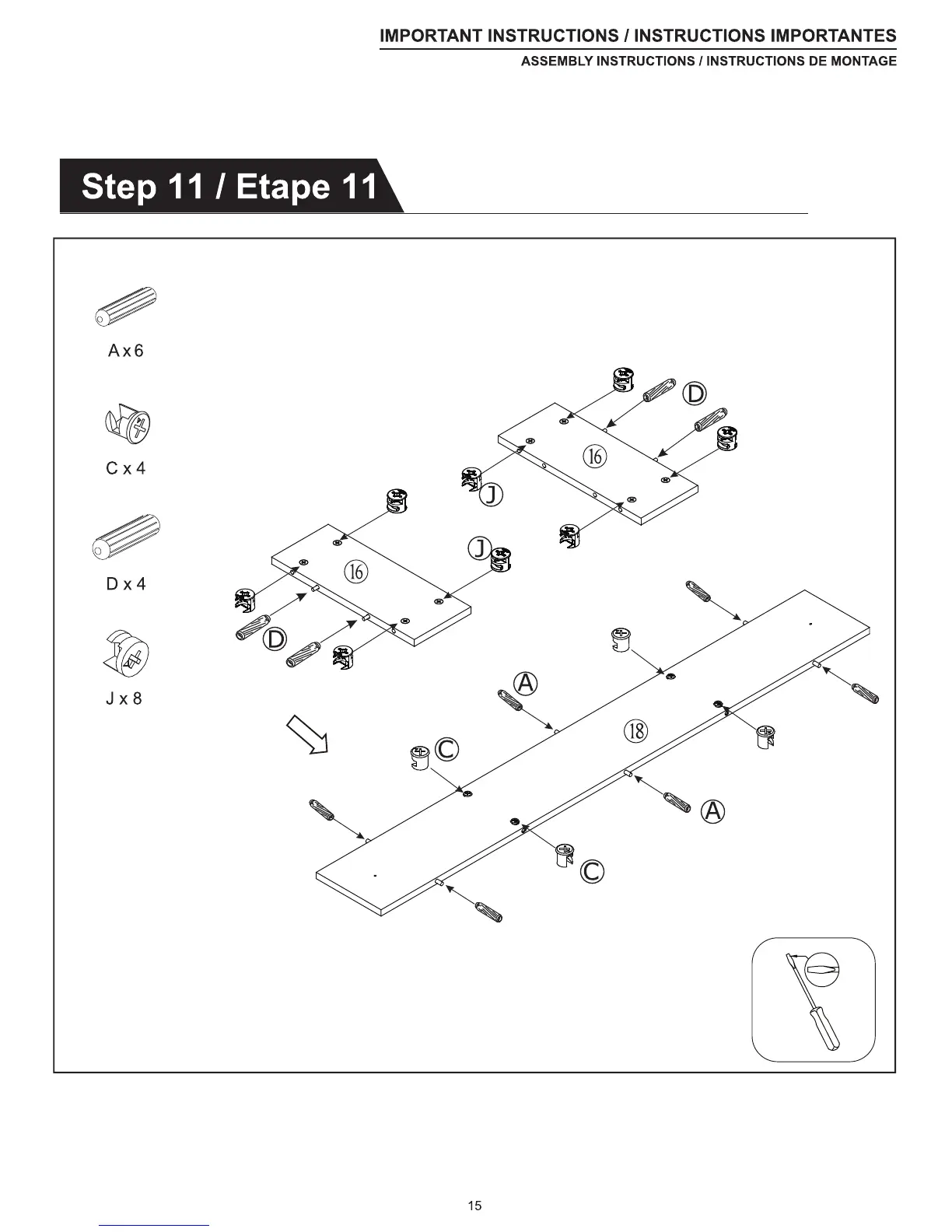 IMPORTANT INSTRUCTIONS / INSTRUCTIONS IMPORTANTES

ASSEMBLY INSTRUCTIONS / INSTRUCTIONS DE MONTAGE

Step 11 / Etape 11

A x 6

C x 4

D x 4

J x 8

D

16

J

J

16

D

A

18

C

A

C

15