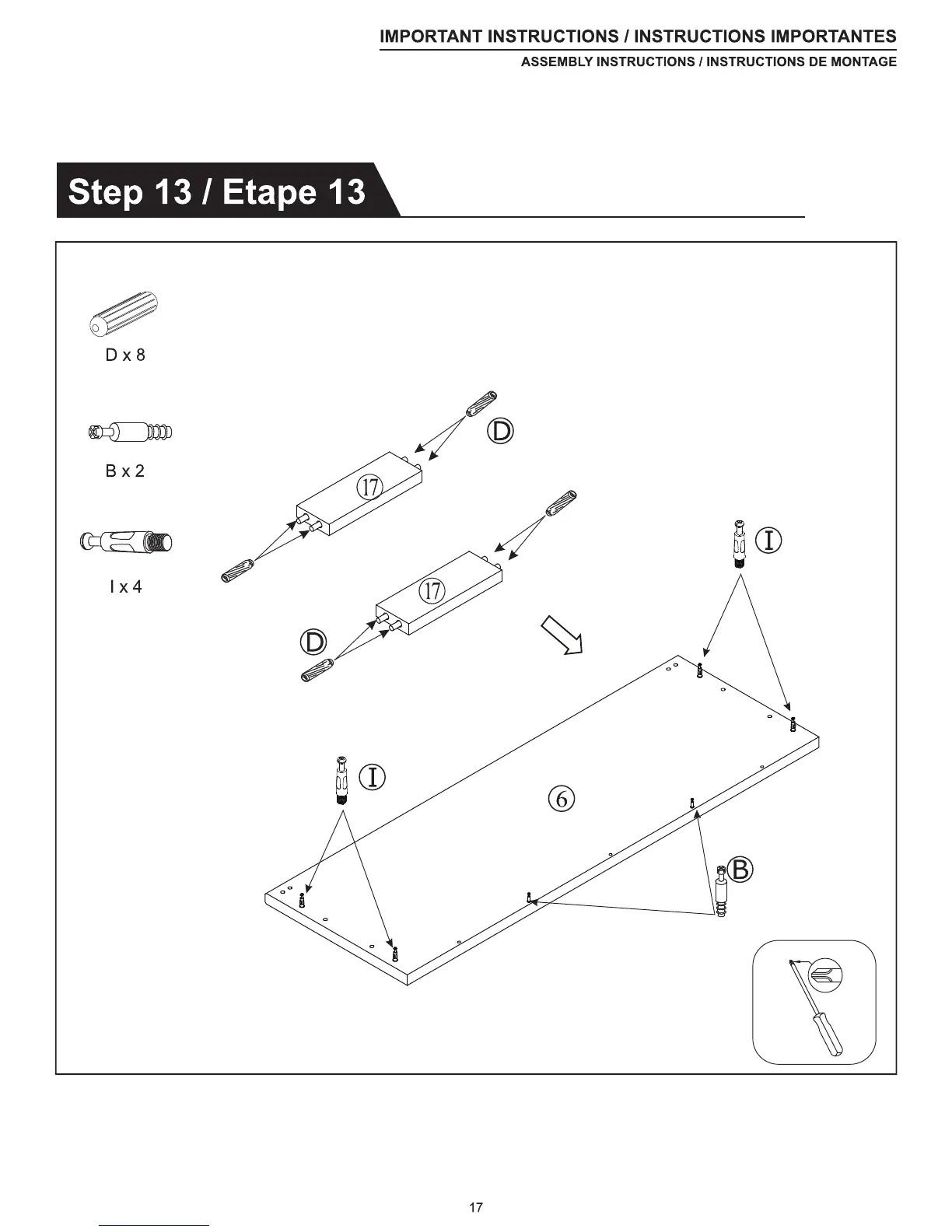 IMPORTANT INSTRUCTIONS / INSTRUCTIONS IMPORTANTES

ASSEMBLY INSTRUCTIONS / INSTRUCTIONS DE MONTAGE

Step 13 / Etape 13

D x 8

B x 2

I x 4

D

17

17

D

I

I

6

B

17