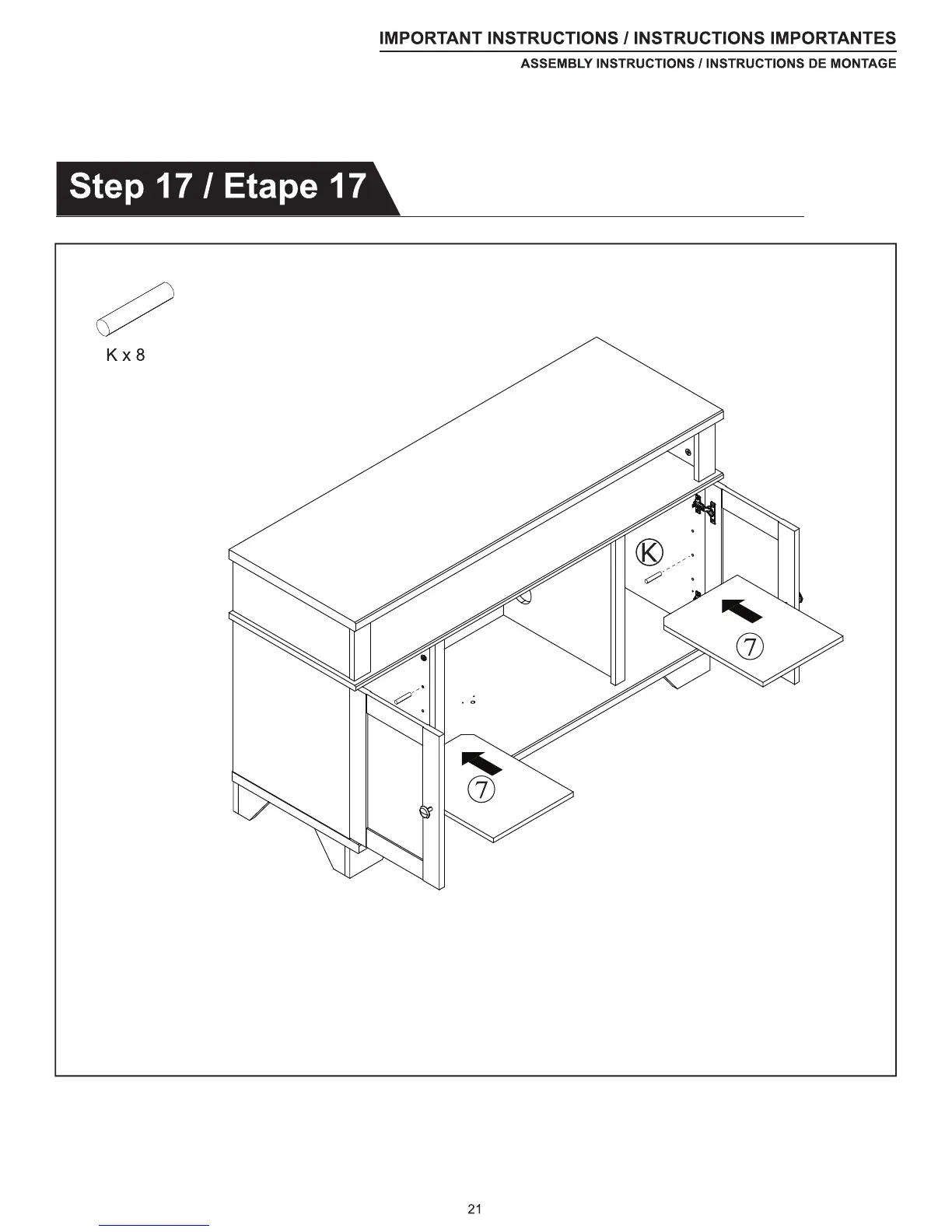 IMPORTANT INSTRUCTIONS / INSTRUCTIONS IMPORTANTES

ASSEMBLY INSTRUCTIONS / INSTRUCTIONS DE MONTAGE

Step 17 / Etape 17

K x 8

K

7

7

21