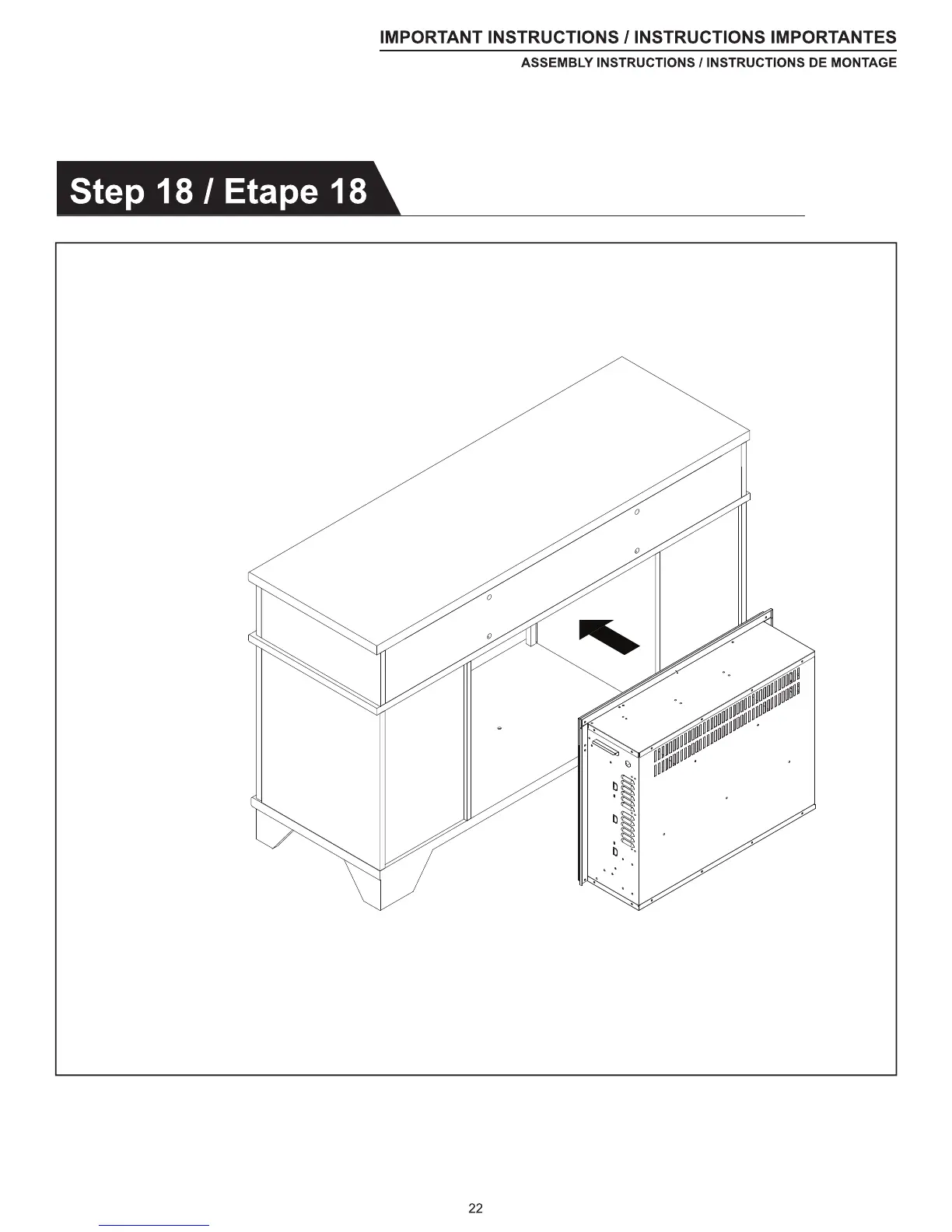 IMPORTANT INSTRUCTIONS / INSTRUCTIONS IMPORTANTES
ASSEMBLY INSTRUCTIONS / INSTRUCTIONS DE MONTAGE

Step 18 / Etape 18

22