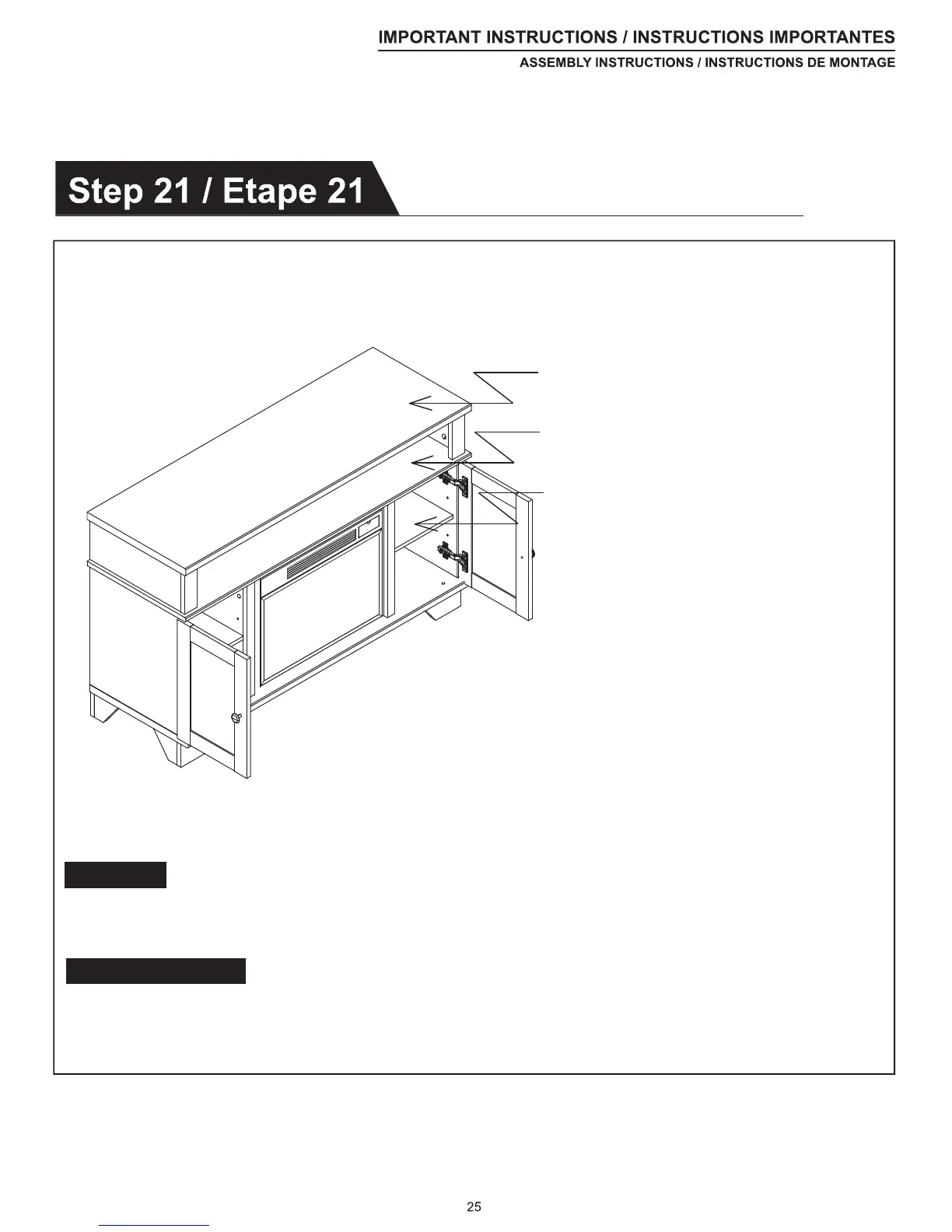 IMPORTANT INSTRUCTIONS / INSTRUCTIONS IMPORTANTES
ASSEMBLY INSTRUCTIONS / INSTRUCTIONS DE MONTAGE

Step 21 / Etape 21

25