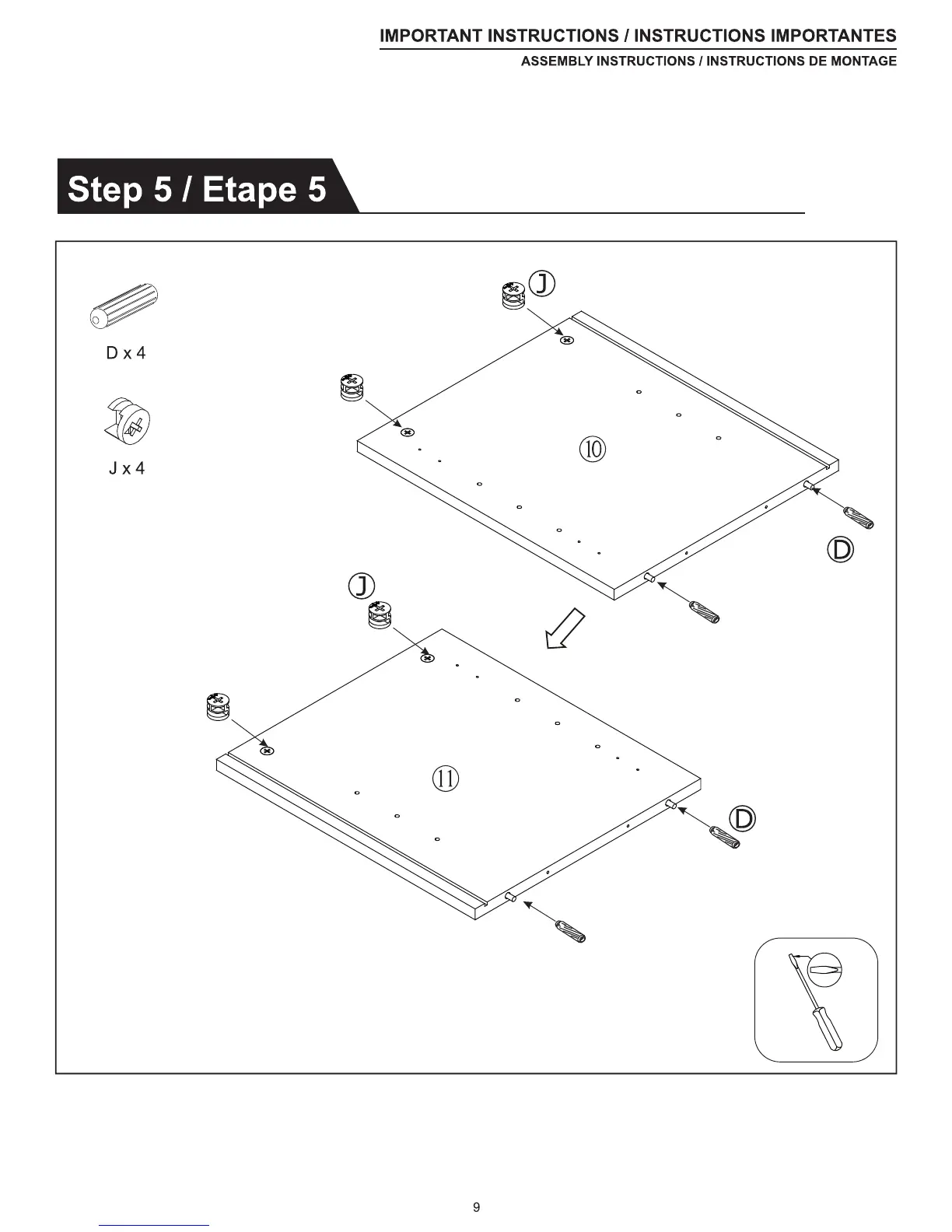 IMPORTANT INSTRUCTIONS / INSTRUCTIONS IMPORTANTES
ASSEMBLY INSTRUCTIONS / INSTRUCTIONS DE MONTAGE

Step 5 / Etape 5

D x 4

J x 4

J

⑩

D

J

⑪

D

9