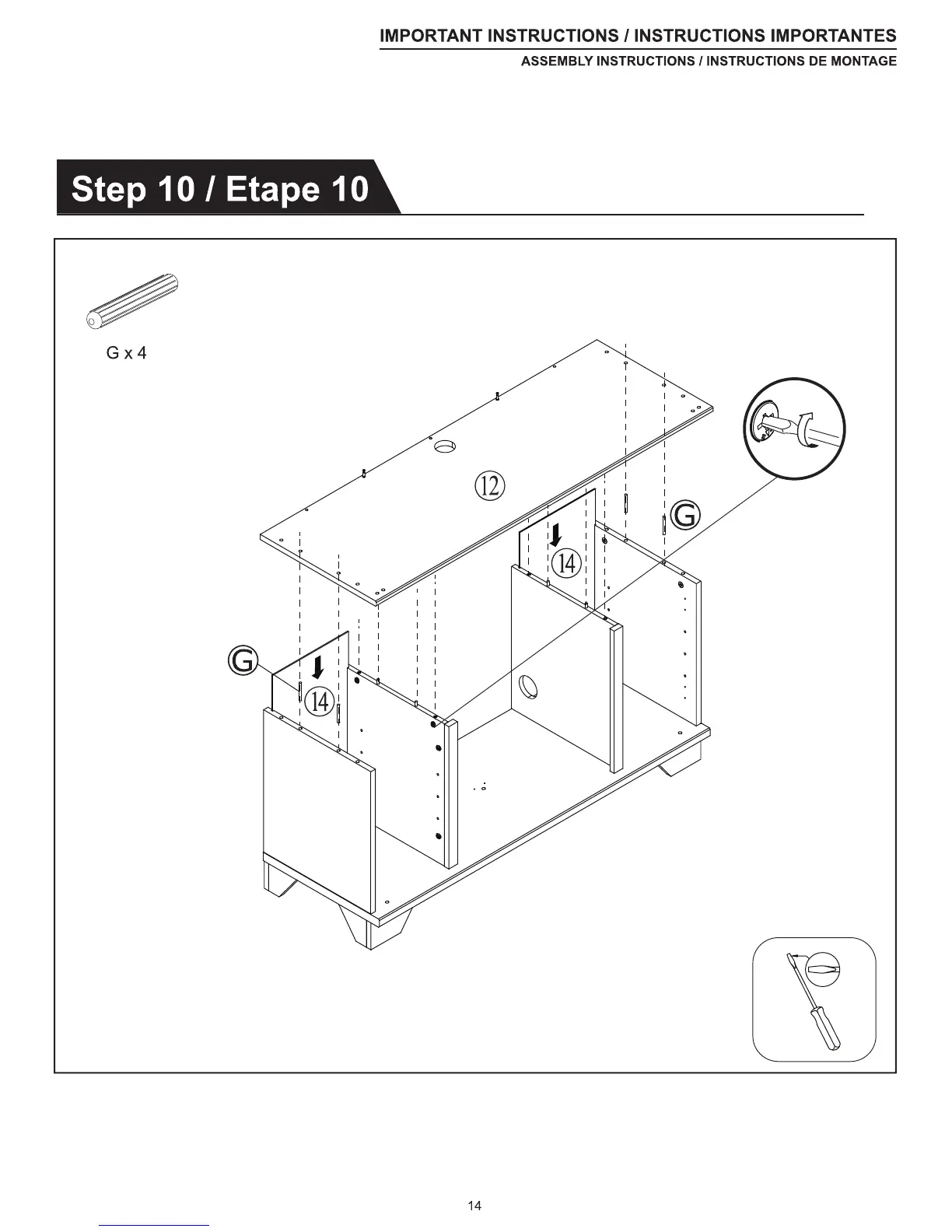 IMPORTANT INSTRUCTIONS / INSTRUCTIONS IMPORTANTES
ASSEMBLY INSTRUCTIONS / INSTRUCTIONS DE MONTAGE

Step 10 / Etape 10

G x 4

12

G

14

G

14

14