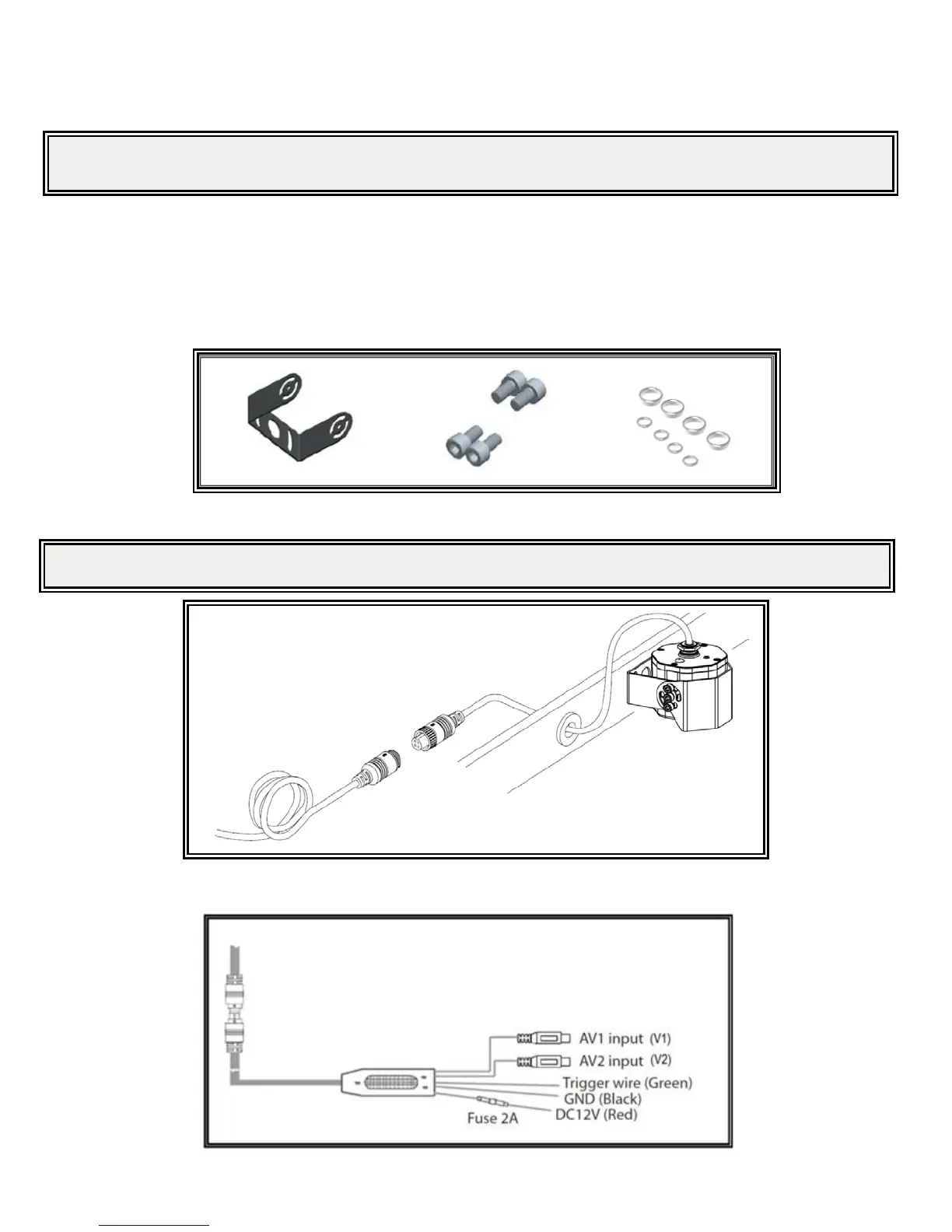 AV1 input (V1)
AV2 input (V2)
Trigger wire (Green)
GND (Black)
DC12V (Red)
Fuse 2A