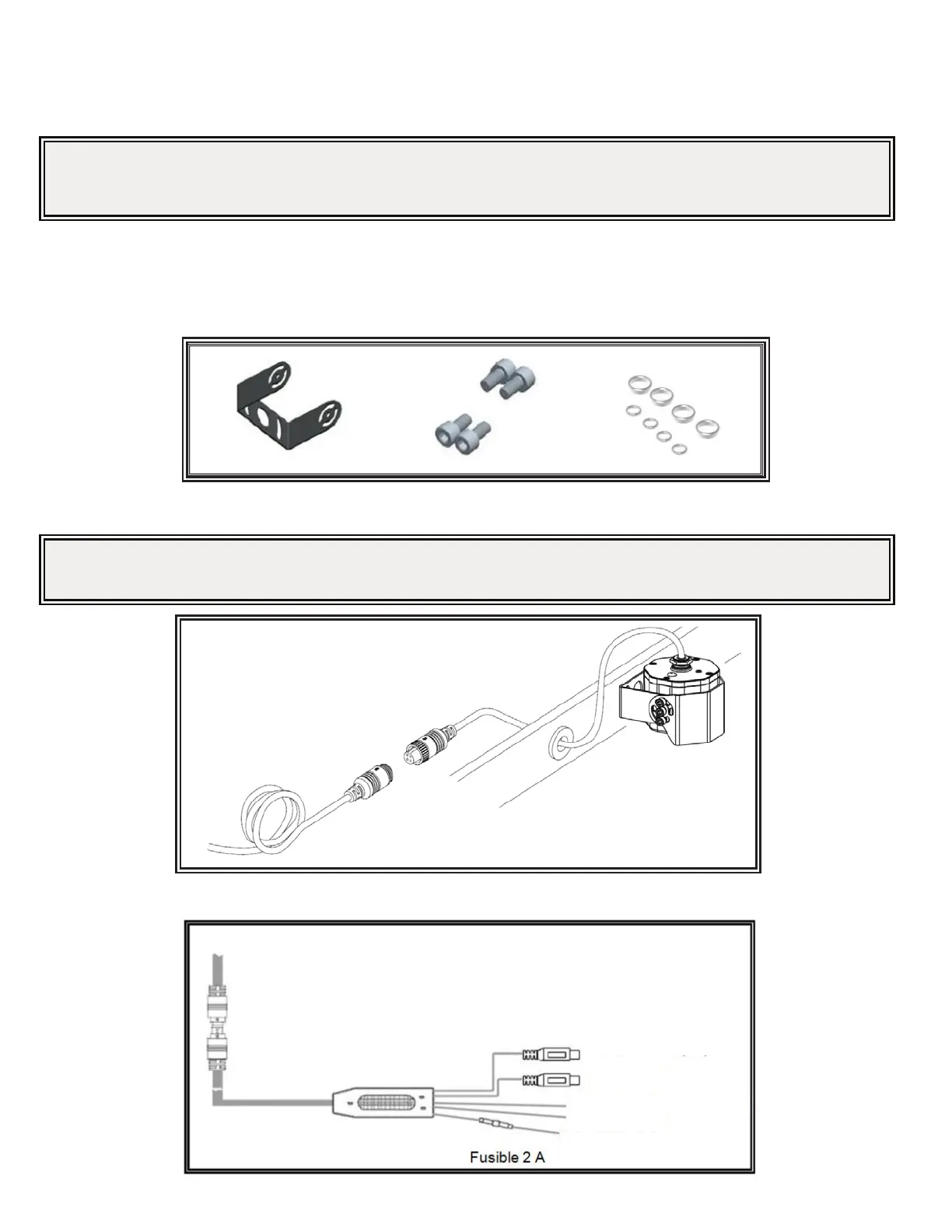 Fusible 2 A