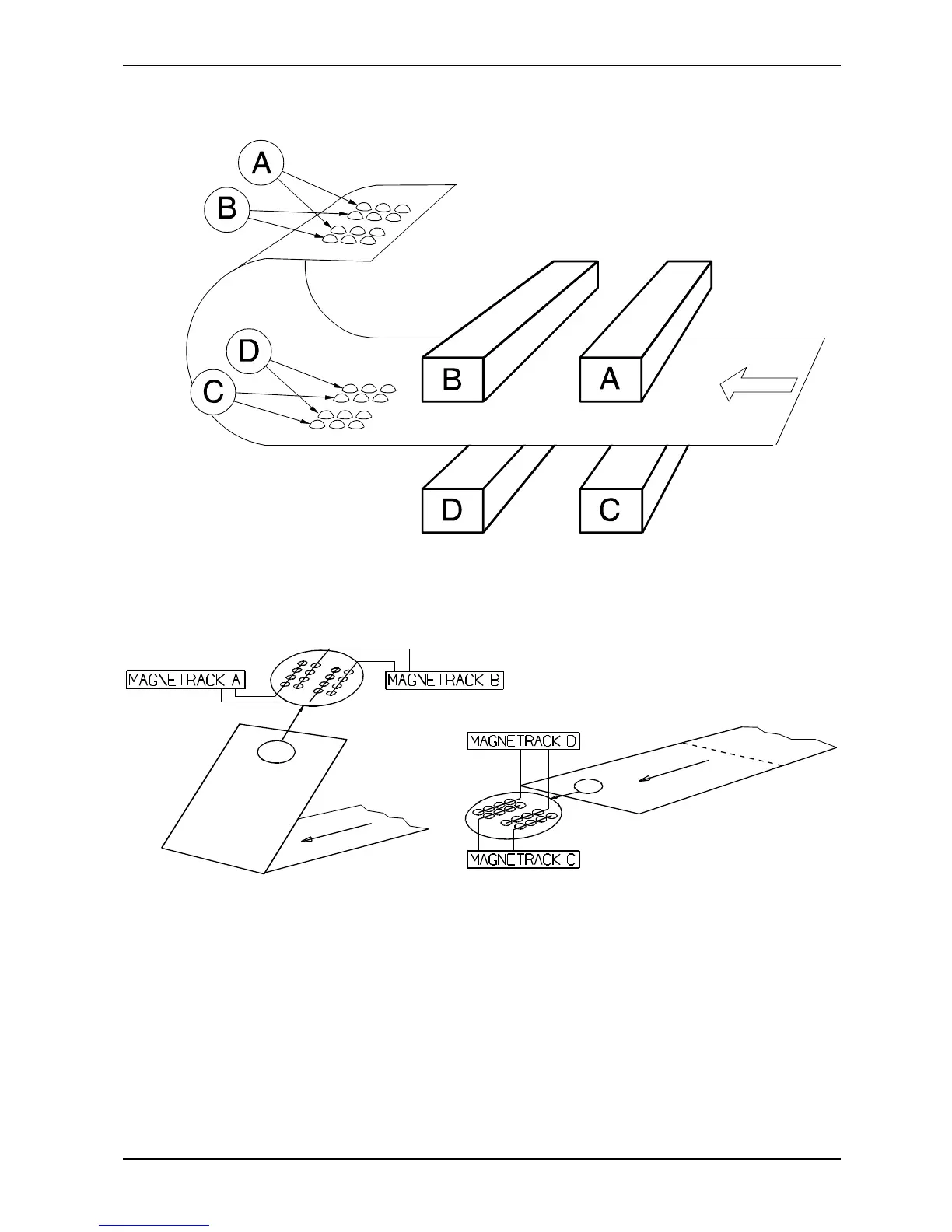 A
B
D
C
B
A
D
C

MAGNETRACK A
MAGNETRACK B
MAGNETRACK D
MAGNETRACK C