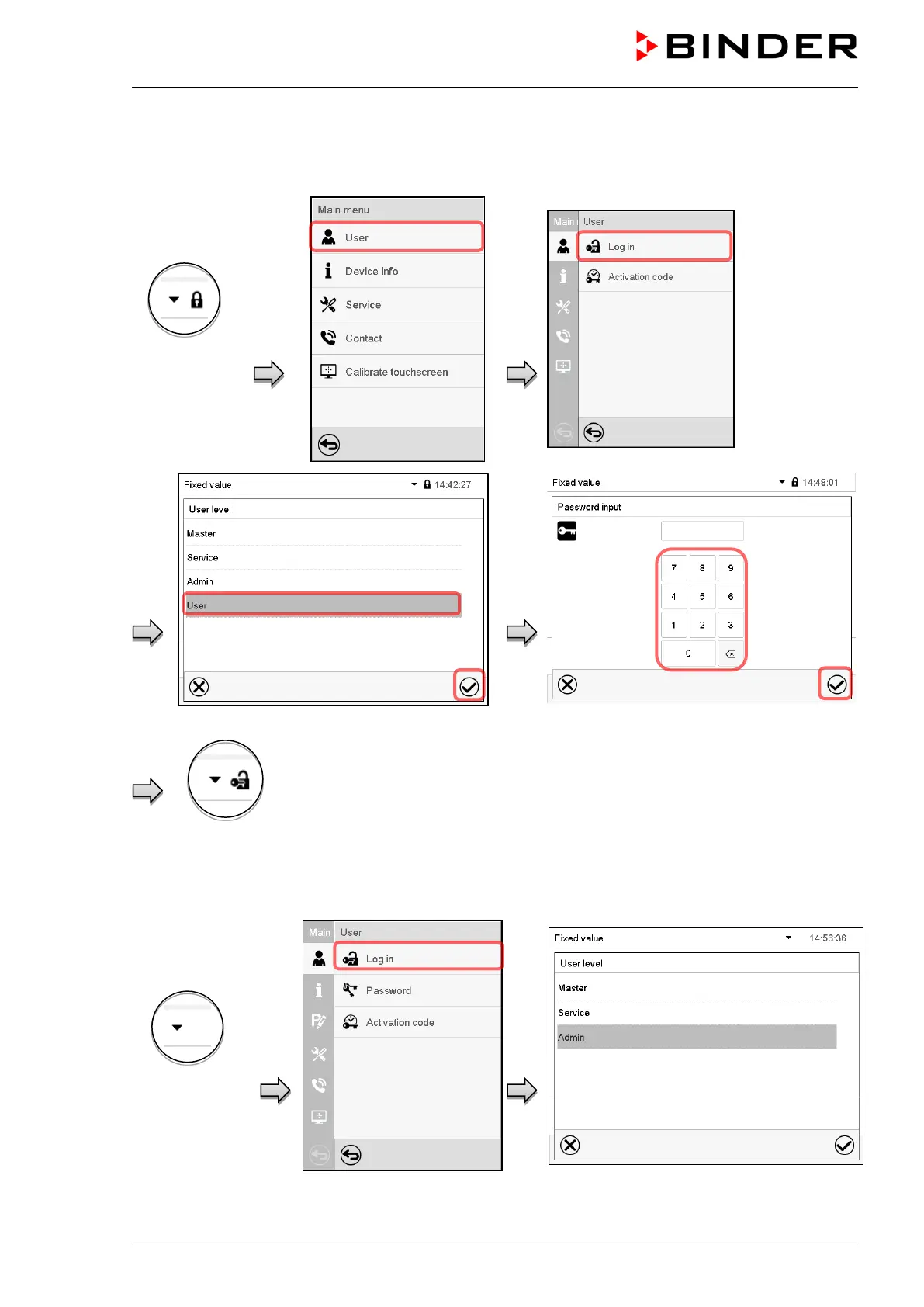 BINDER

Main menu
User
Device info
Service
Contact
Calibrate touchscreen

Main
User
Log in
Activation code

Fixed value 14:42:27
User level
Master
Service
Admin
User

Fixed value 14:48:01
Password input
7 8 9
4 5 6
1 2 3
0

Main
User
Log in
Password
Activation code

Fixed value 14:56:36
User level
Master
Service
Admin