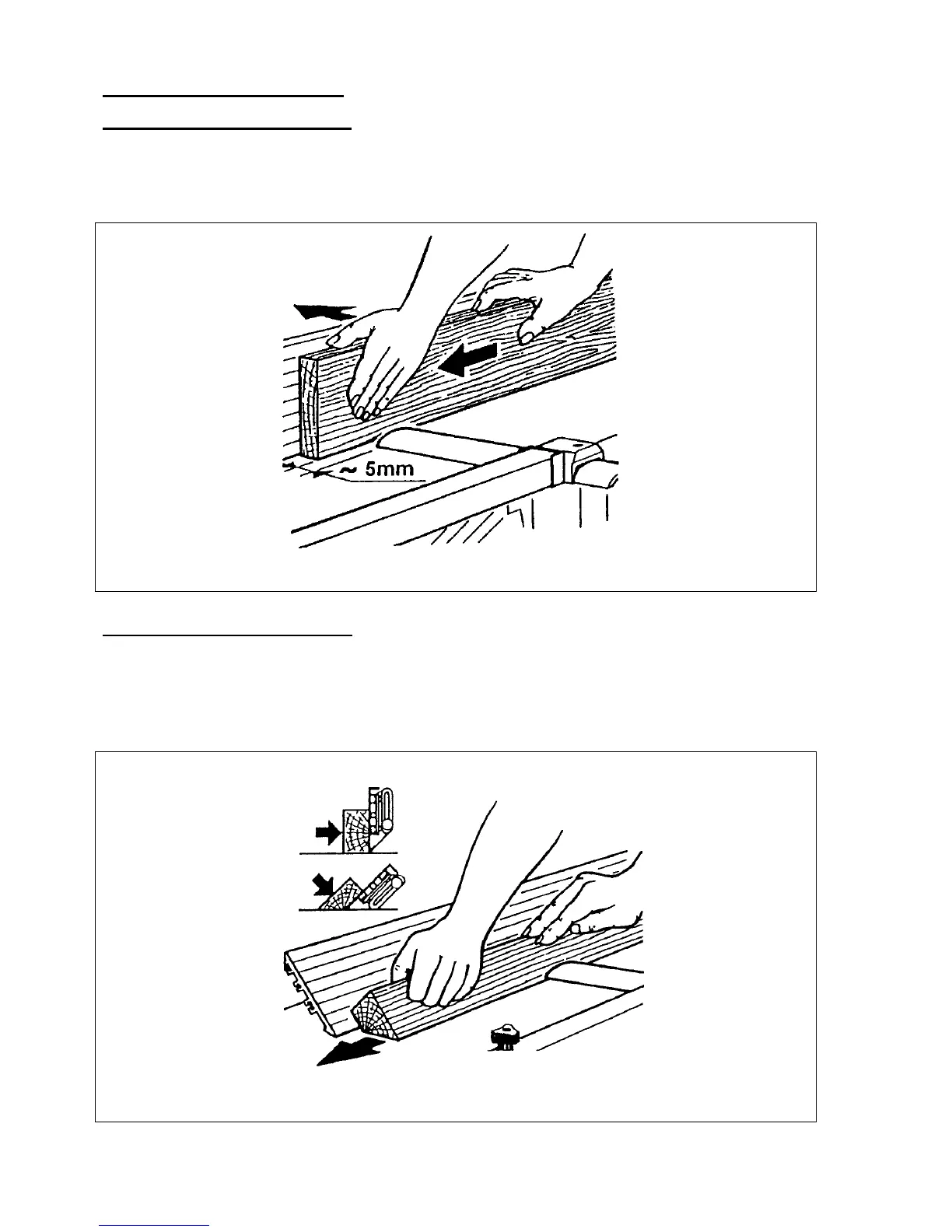 ~ 5mm