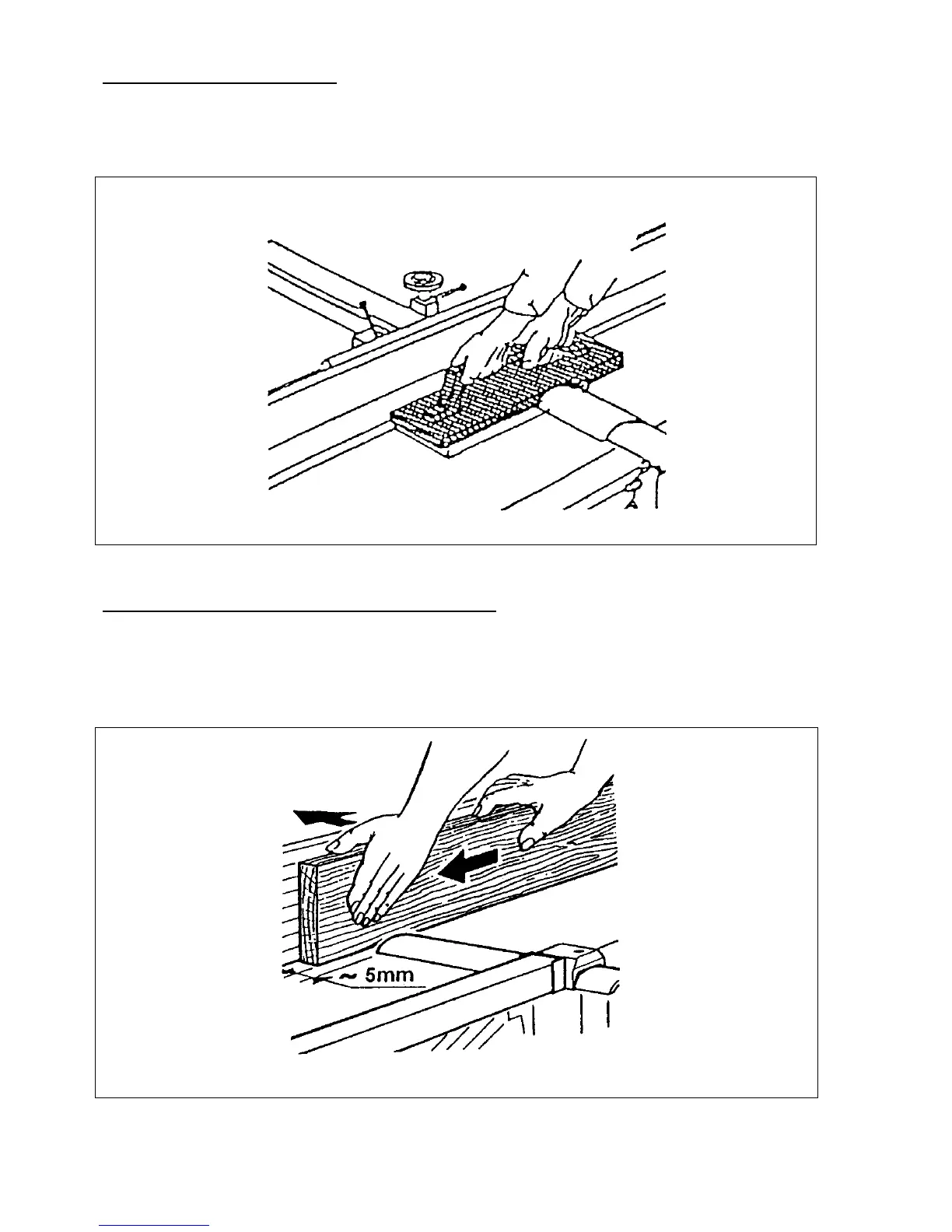 ~ 5mm