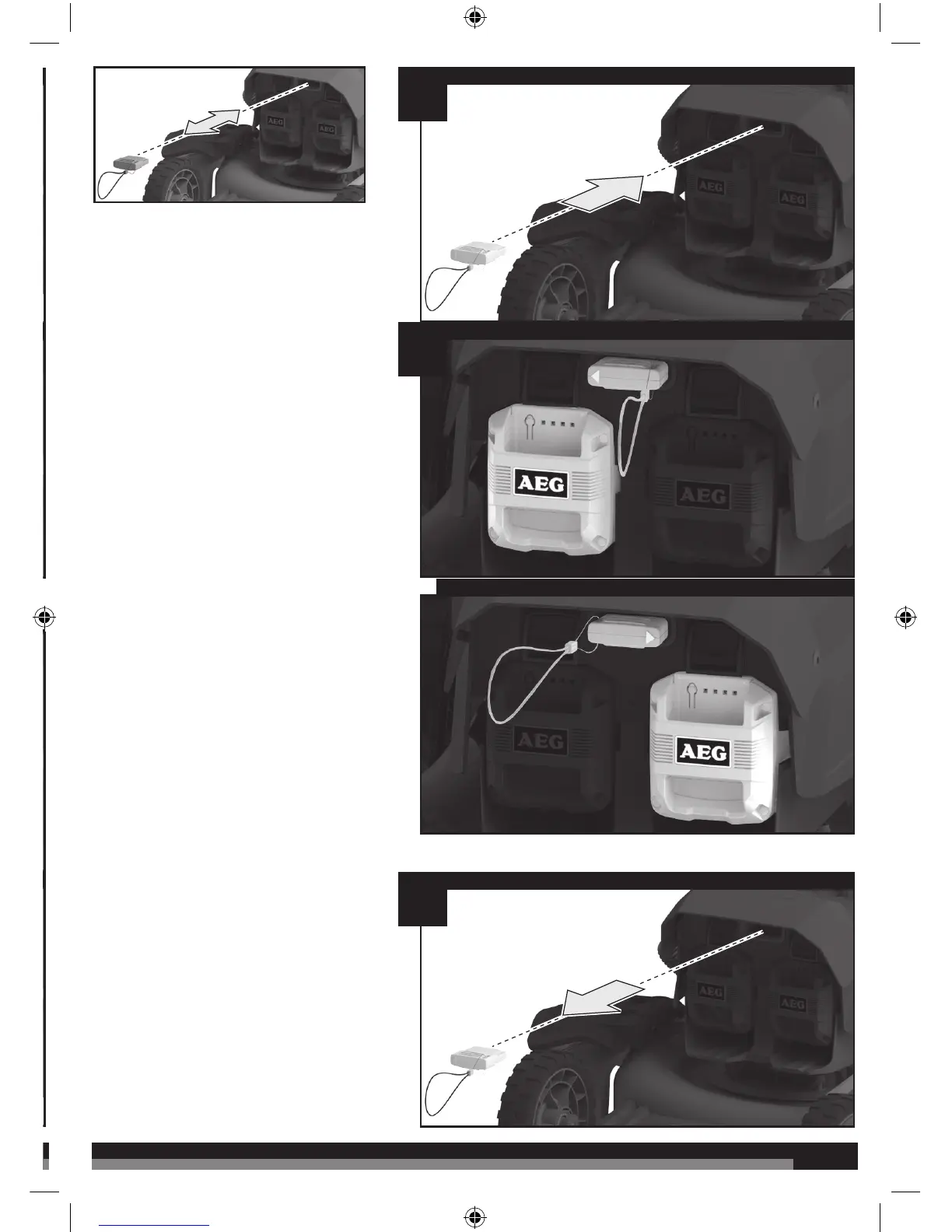 AEG AEG

AEG AEG

AEG AEG

AEG AEG

AEG AEG