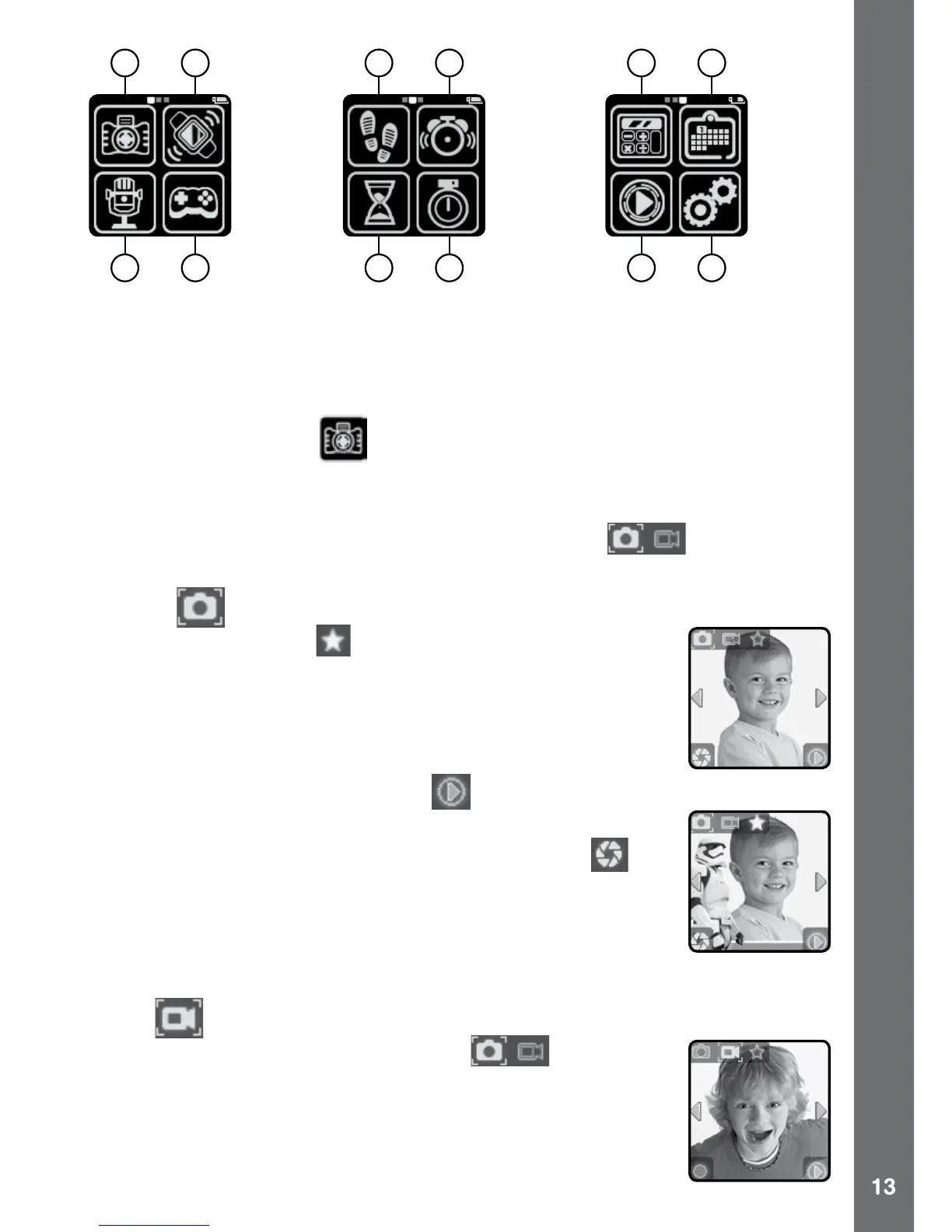 13