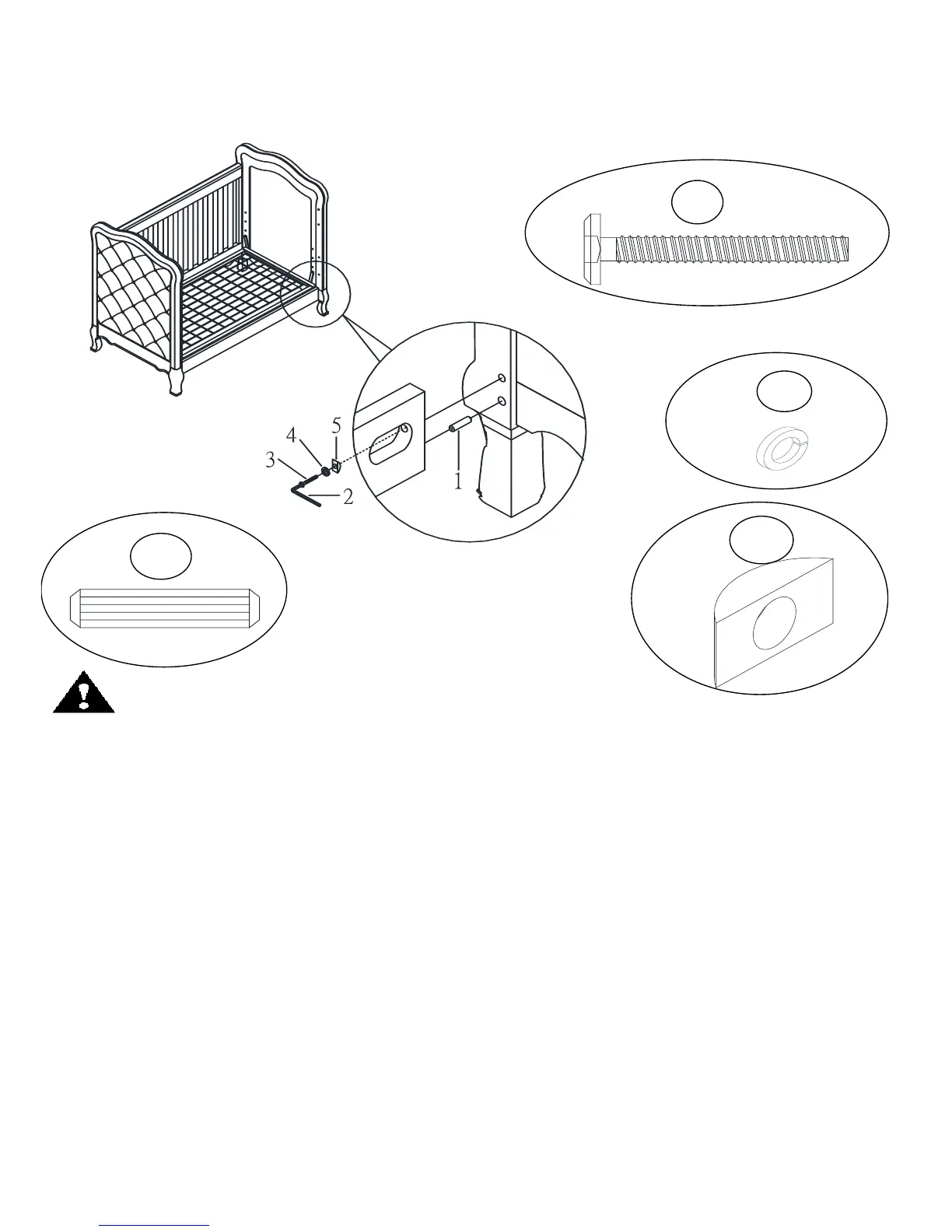 5
4
3
2
1