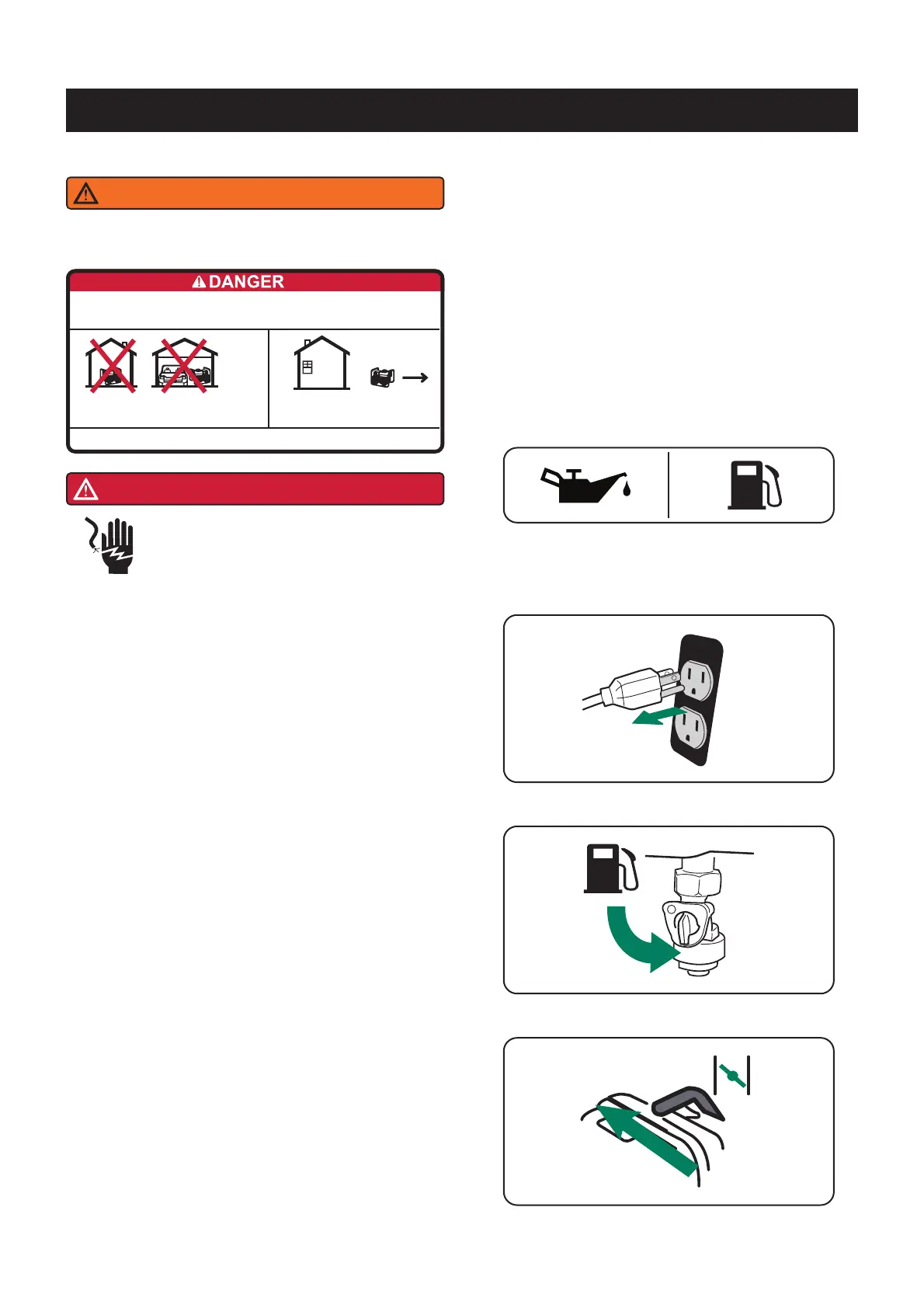 DANGER