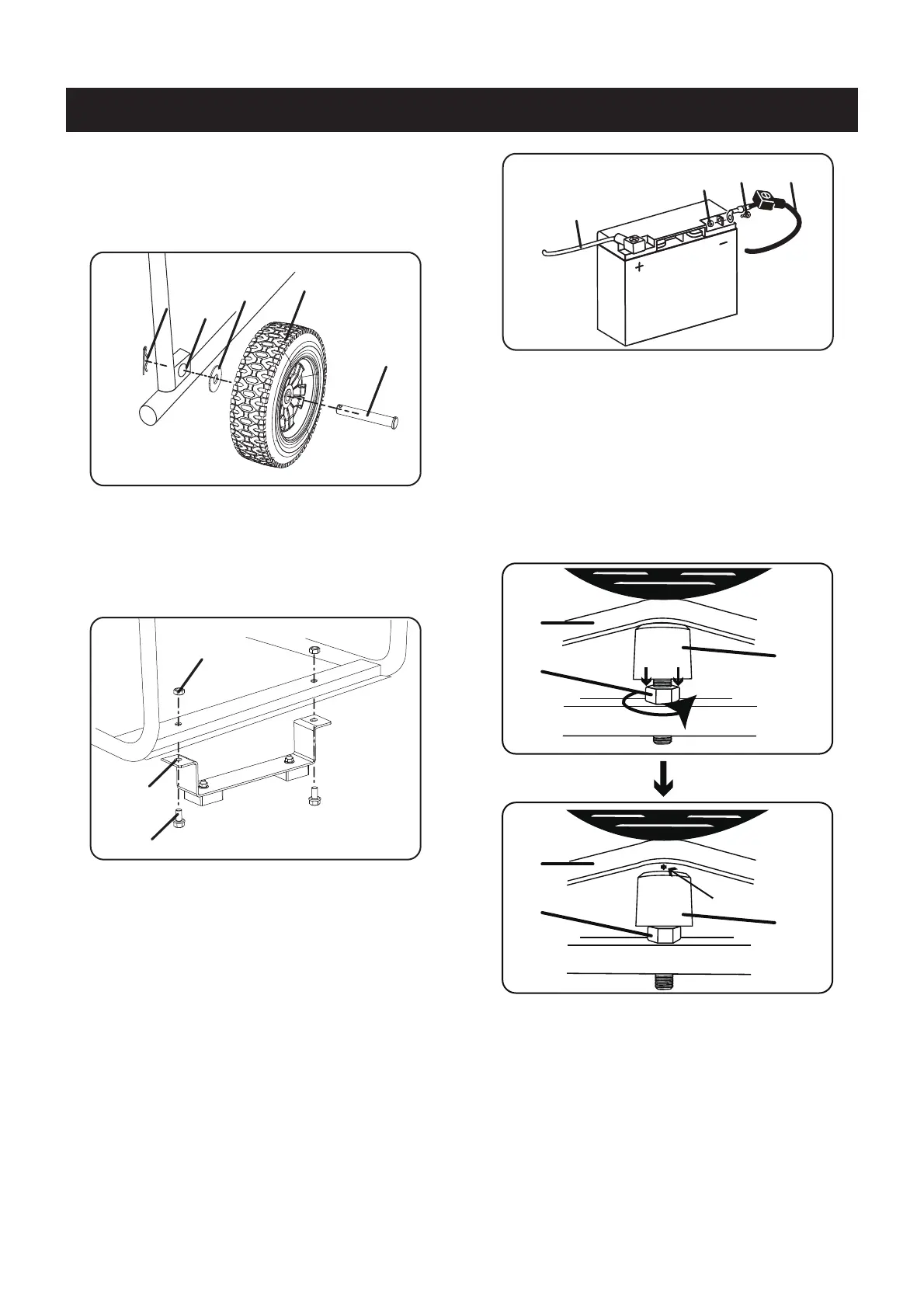 +

−