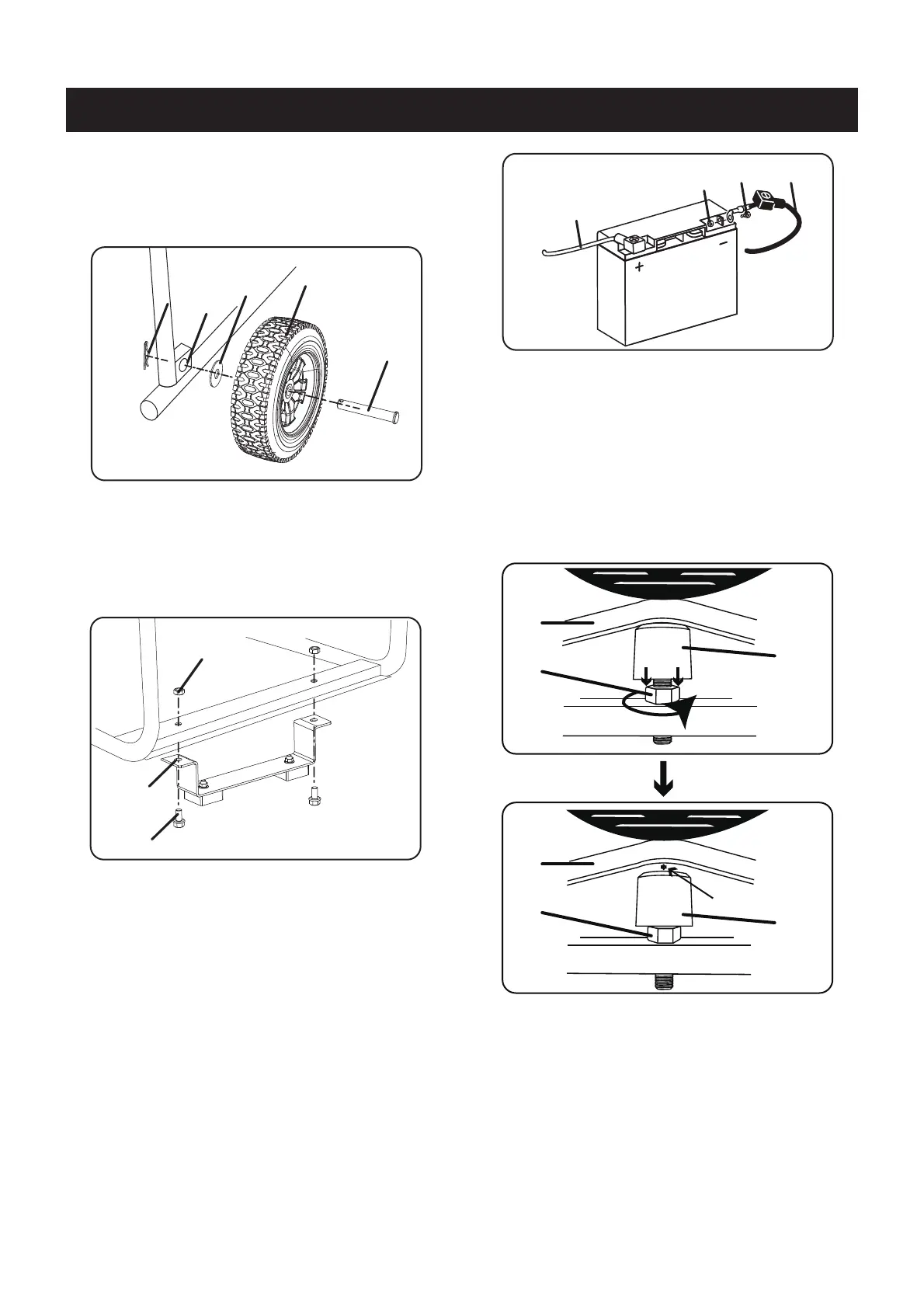 +

−