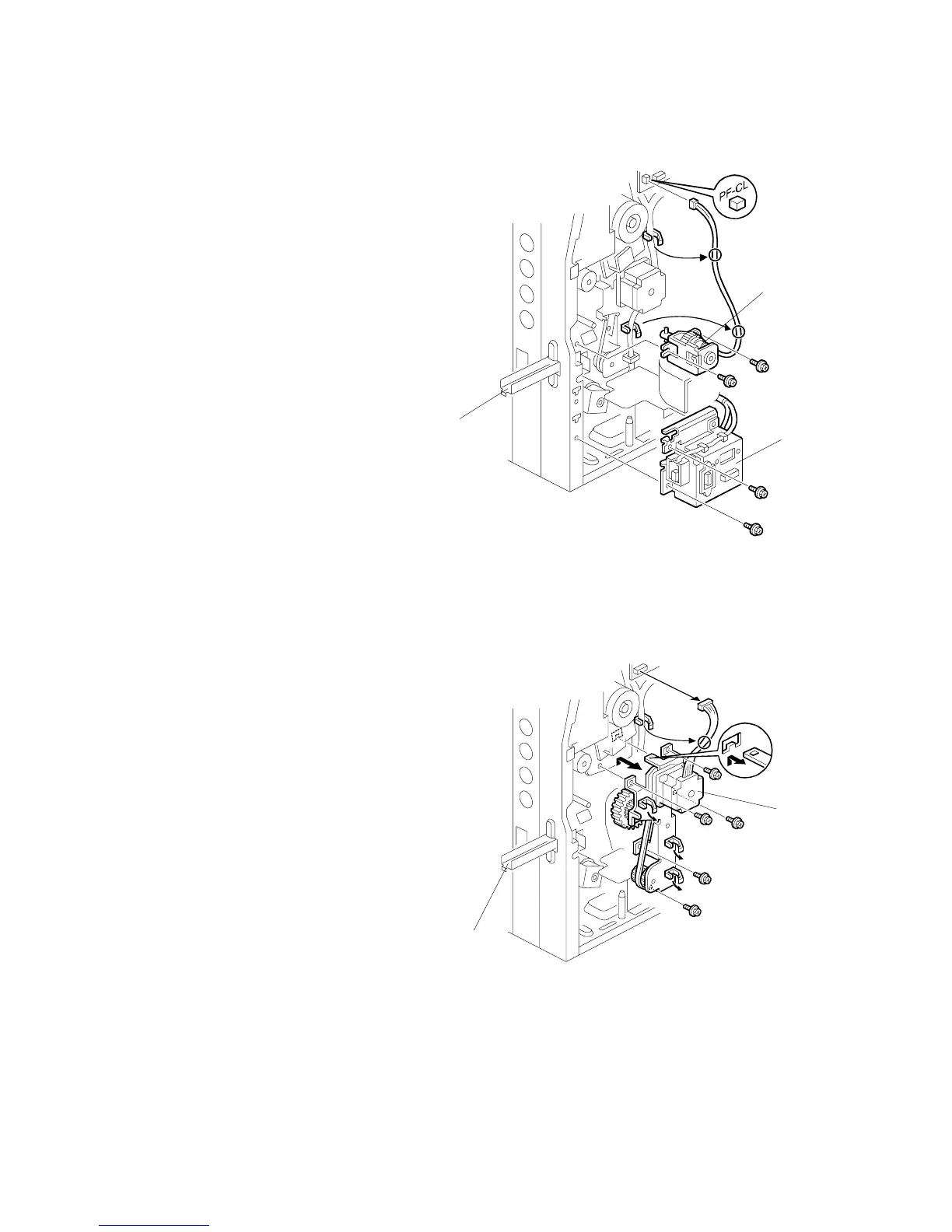 PF-CL