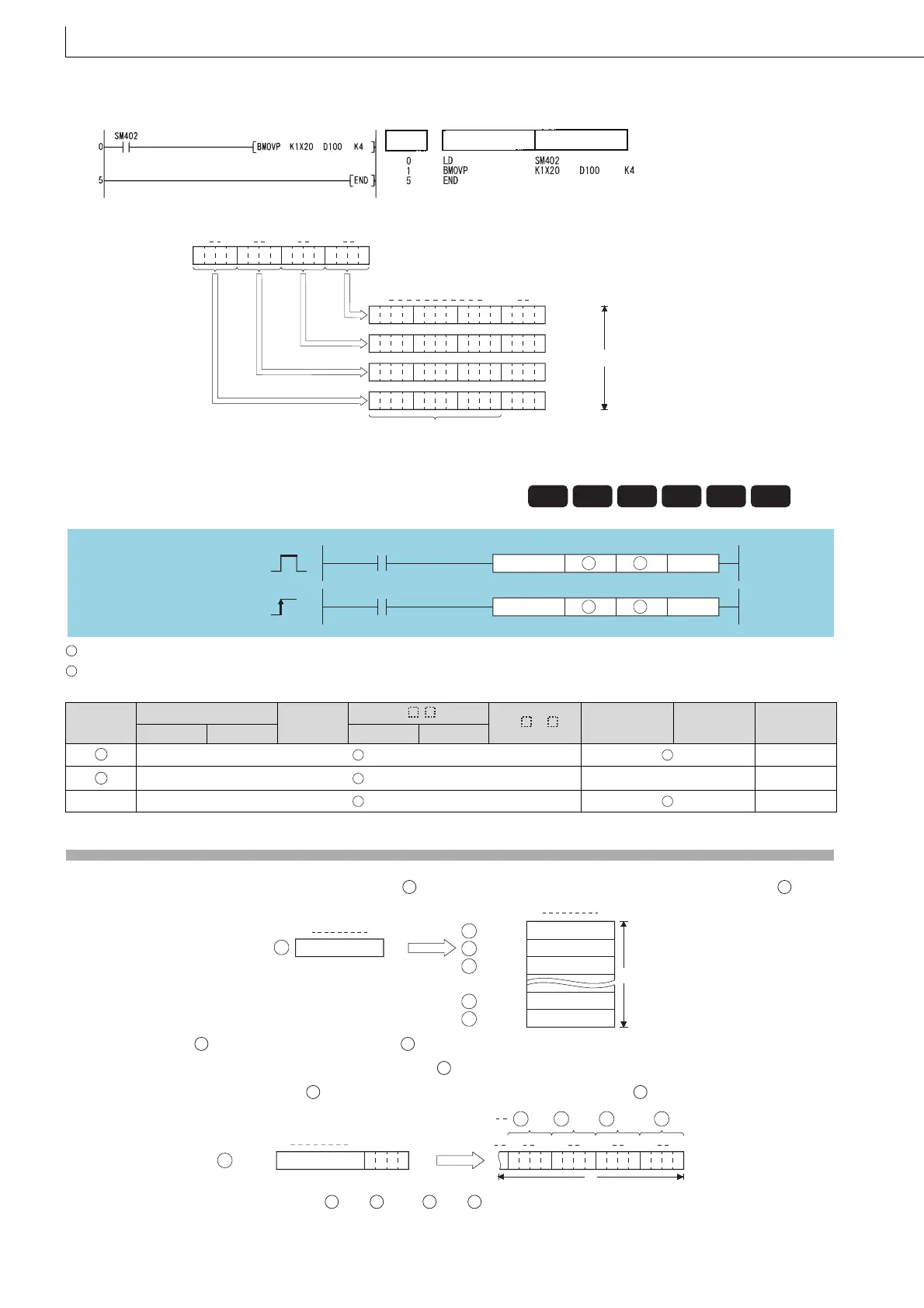 SM402
0 BMOVP K1X20 D100 K4
5 END

0 LD SM402
1 BMOVP K1X20 D100 K4
5 END