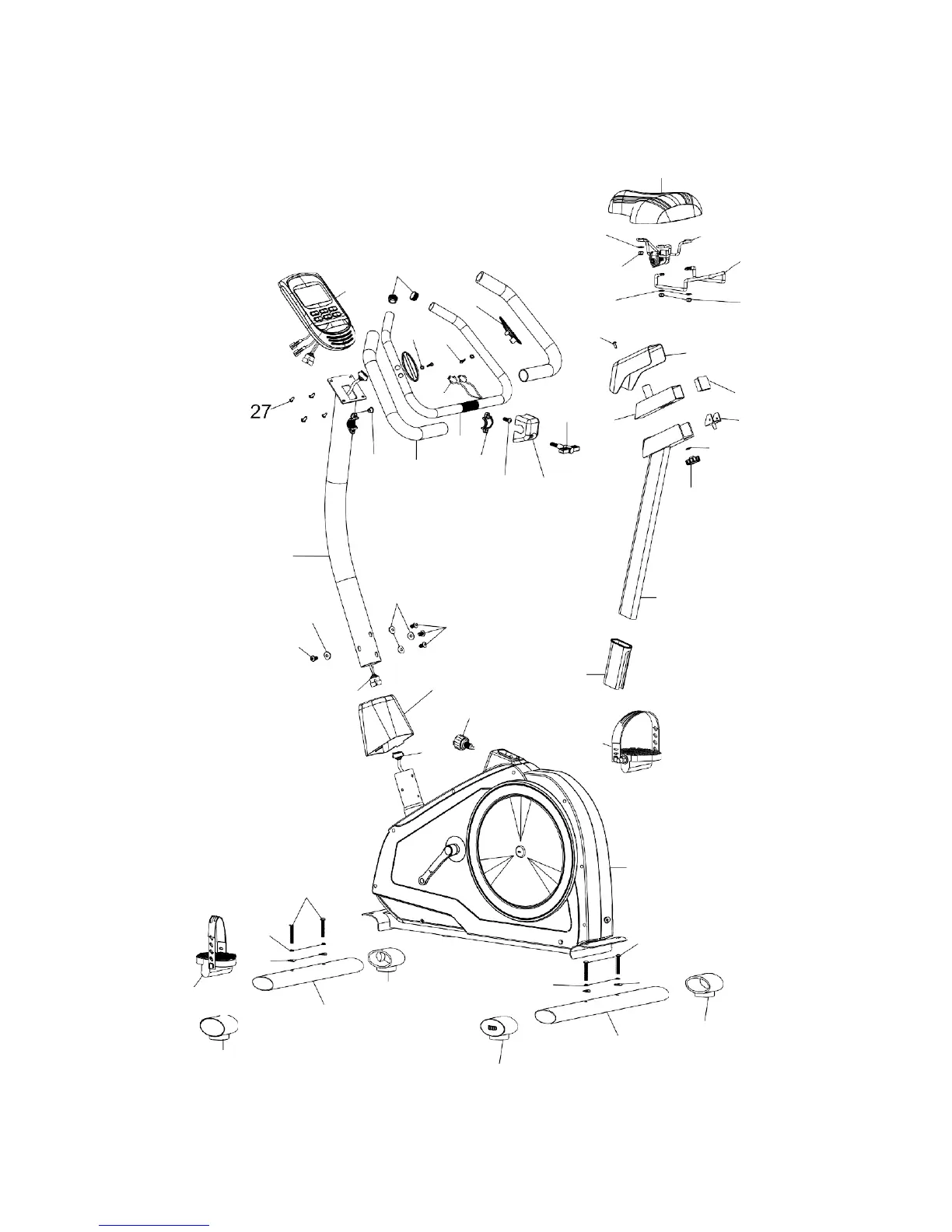 27