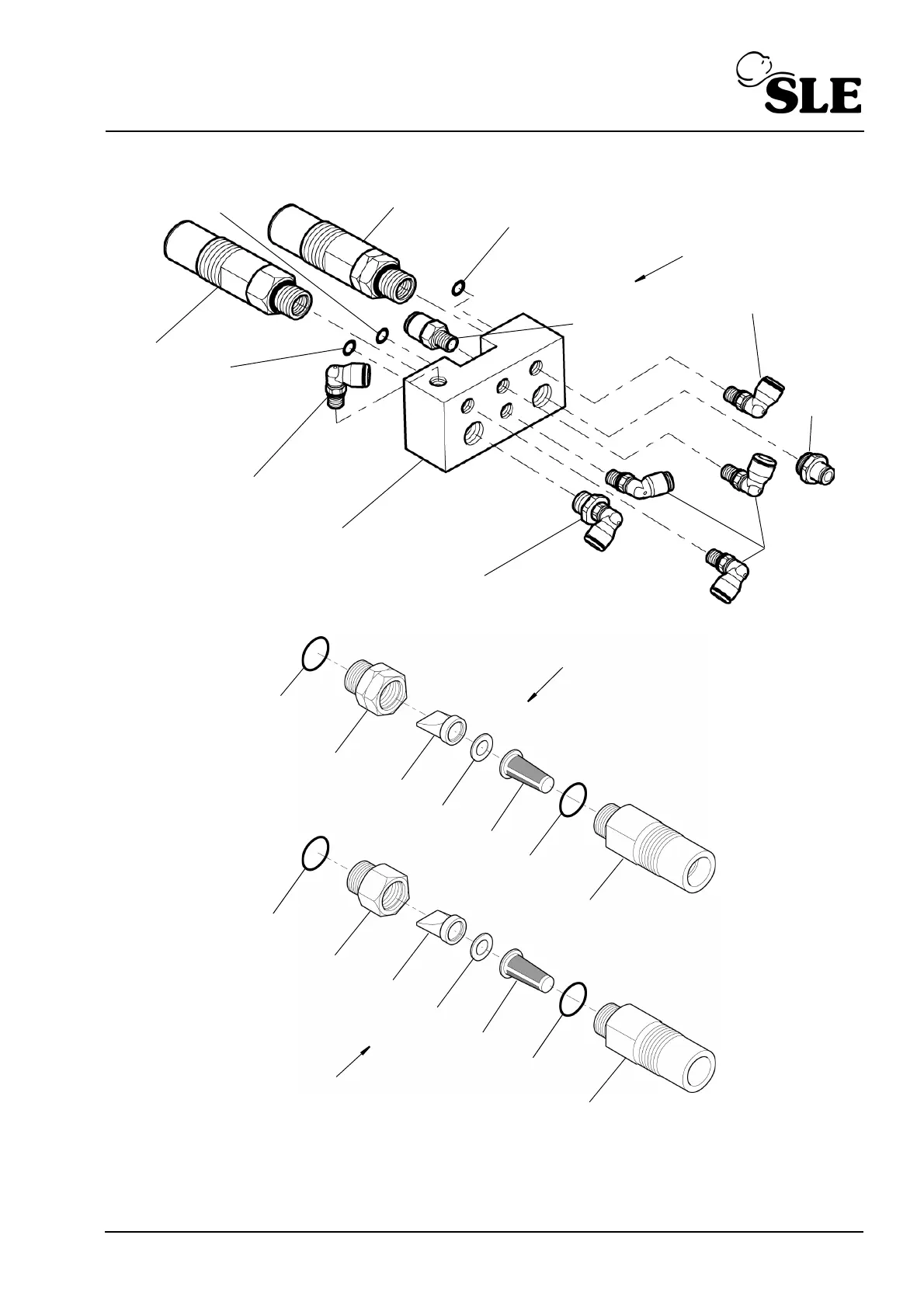 SLE