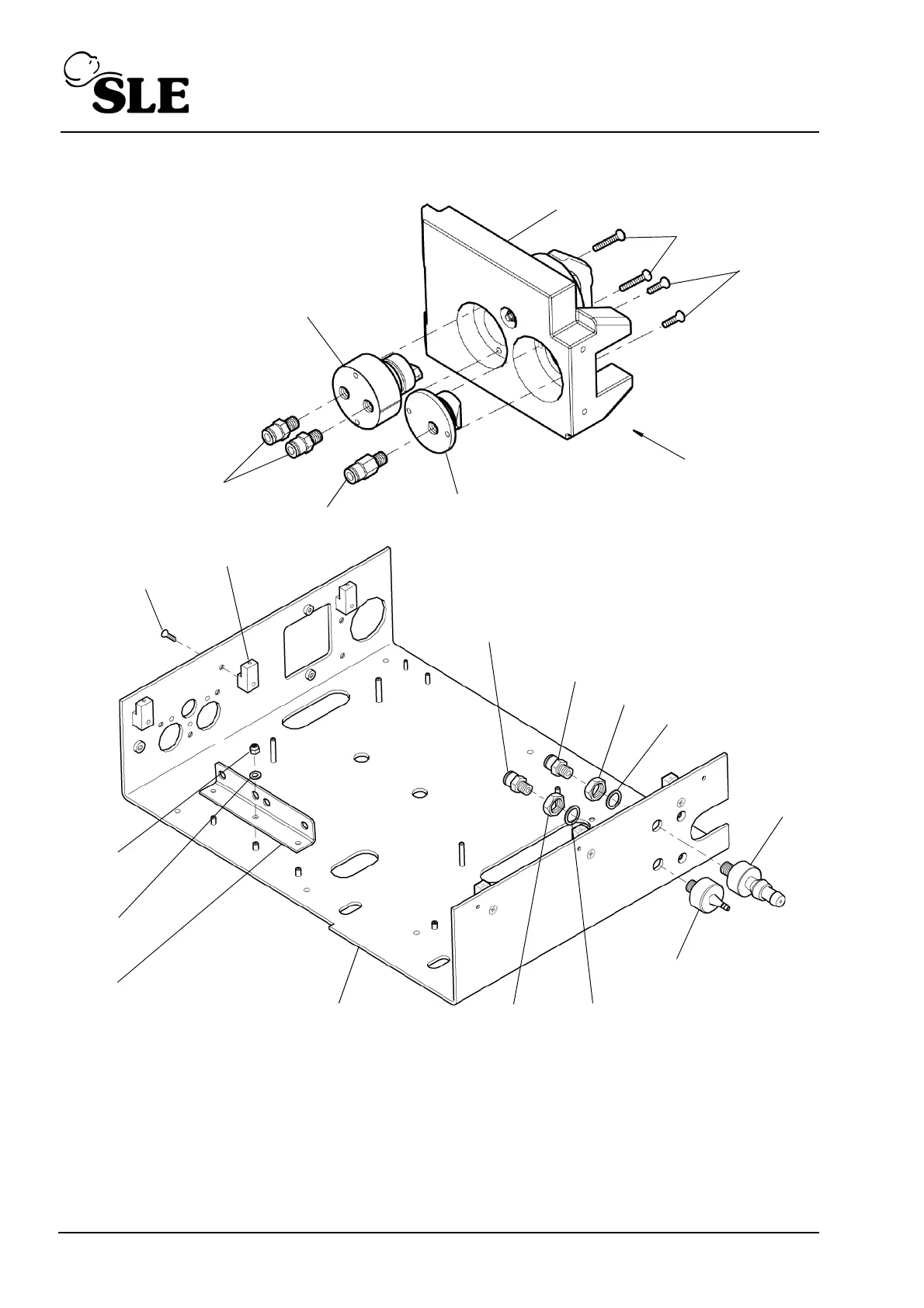 SLE