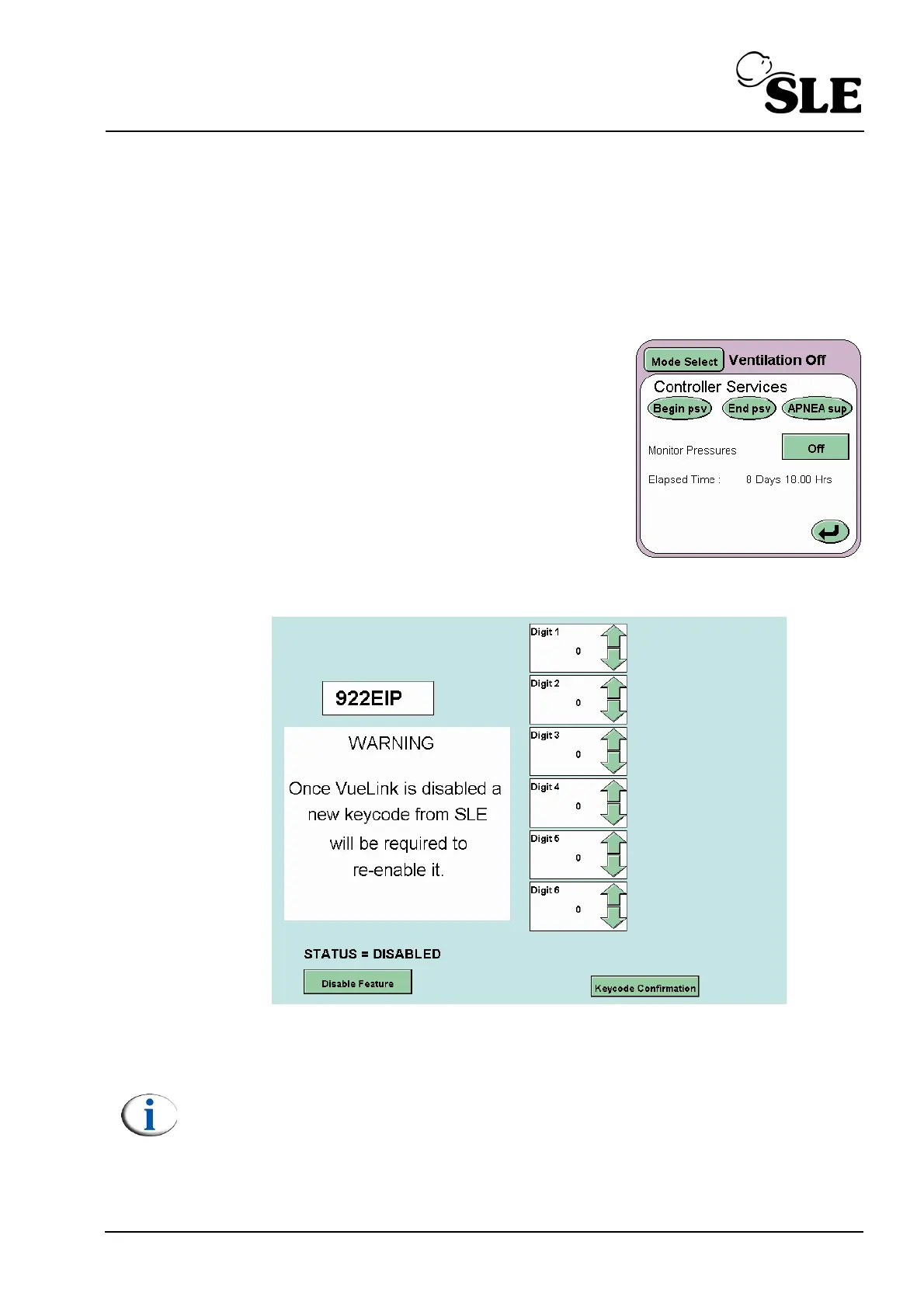 SLE

Mode Select Ventilation Off

Controller Services

Begin psv End psv APNEA sup

Monitor Pressures Off

Elapsed Time : 8 Days 18.00 Hrs

922EIP

WARNING

Once VueLink is disabled a new keycode from SLE will be required to re-enable it.

Digit 1 0

Digit 2 0

Digit 3 0

Digit 4 0

Digit 5 0

Digit 6 0

STATUS = DISABLED

Disable Feature

Keycode Confirmation