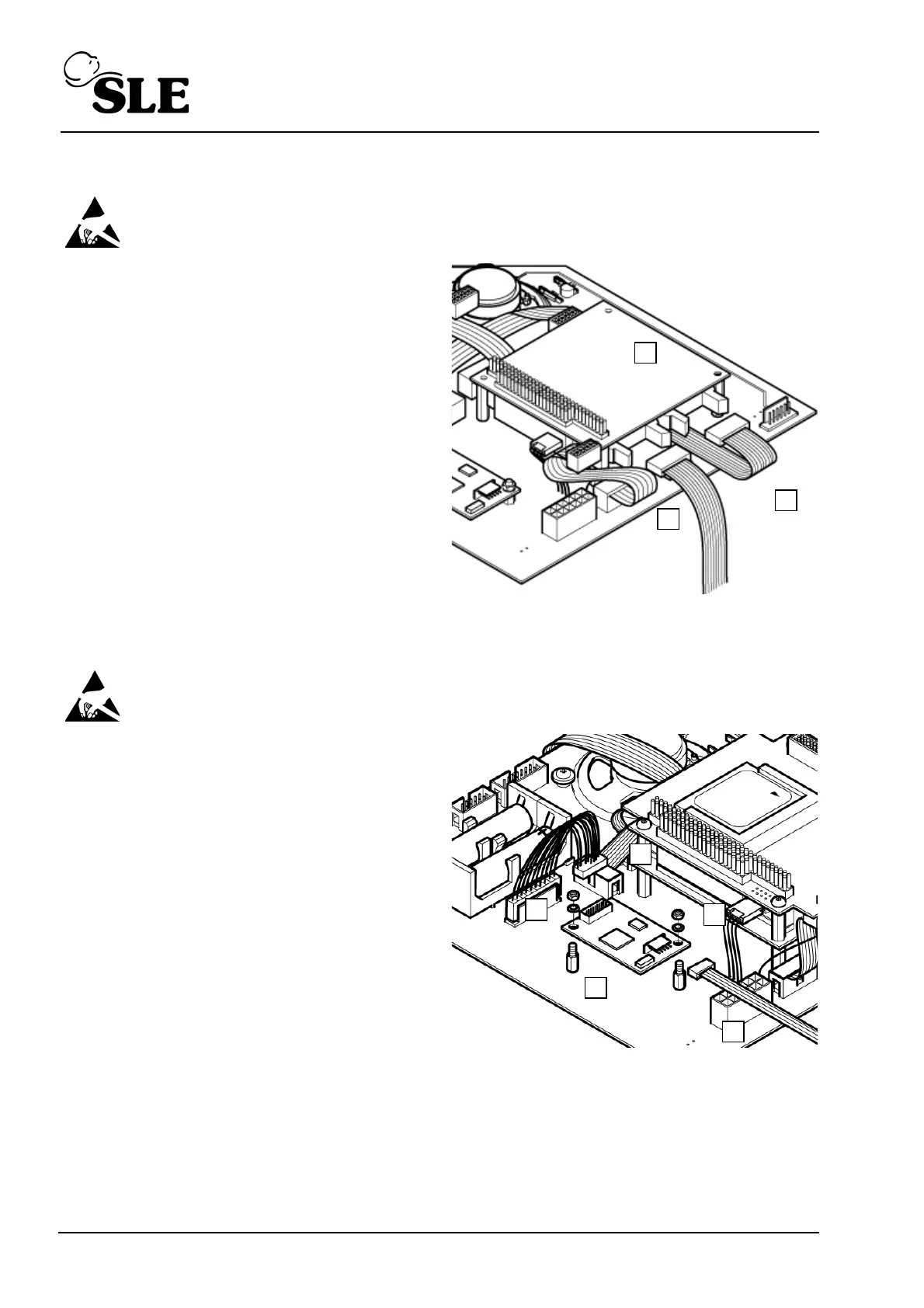 SLE