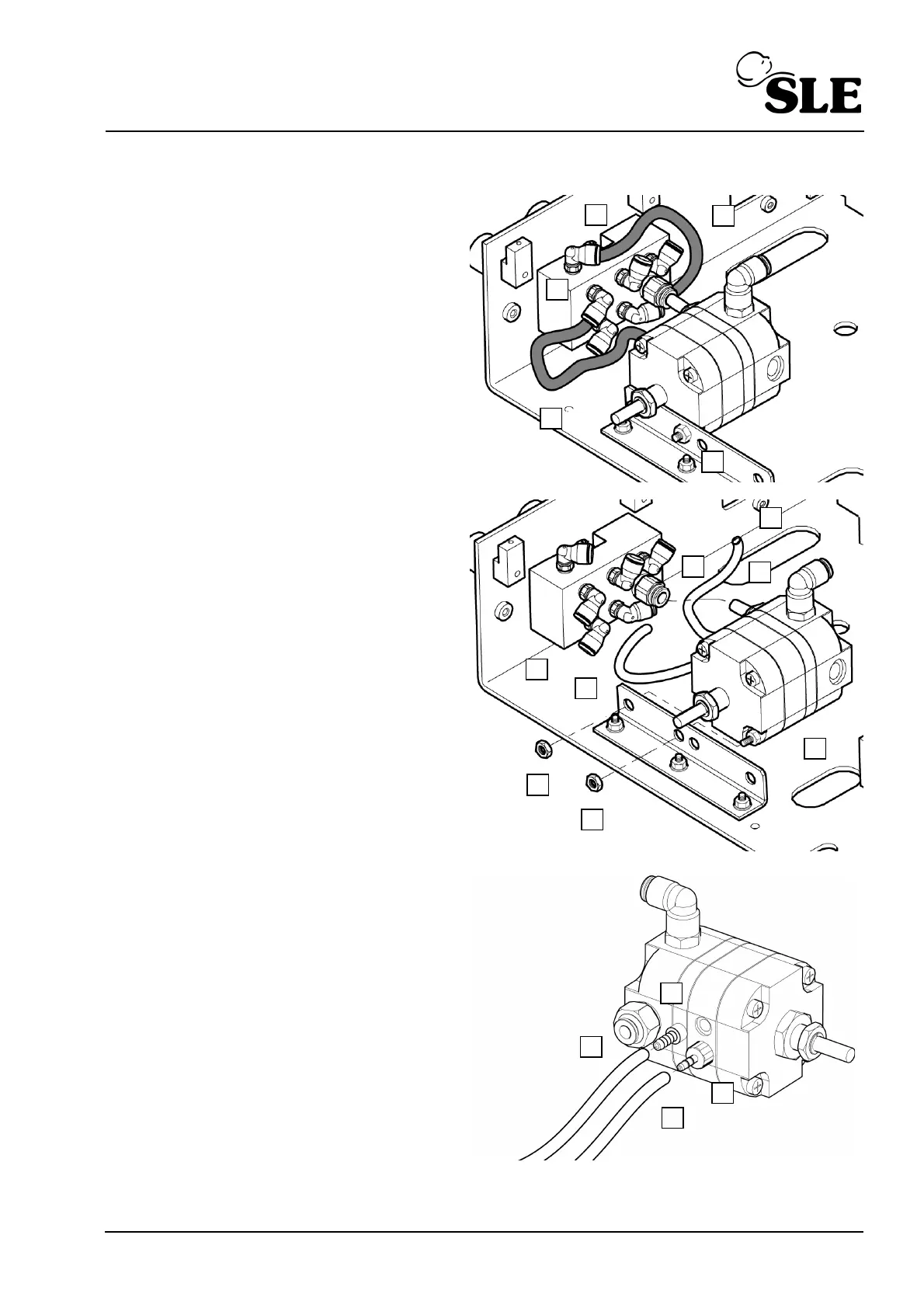 SLE