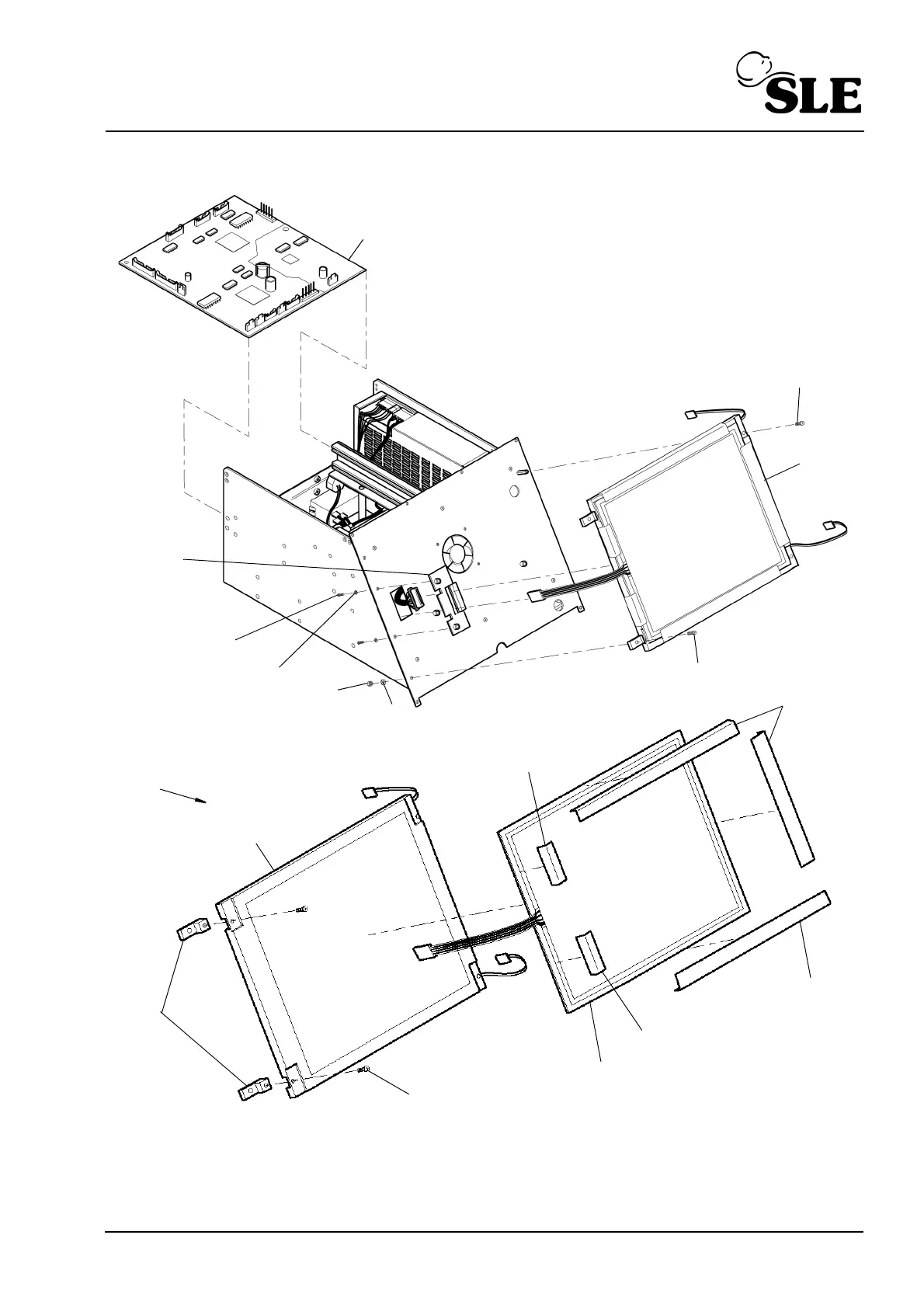 SLE