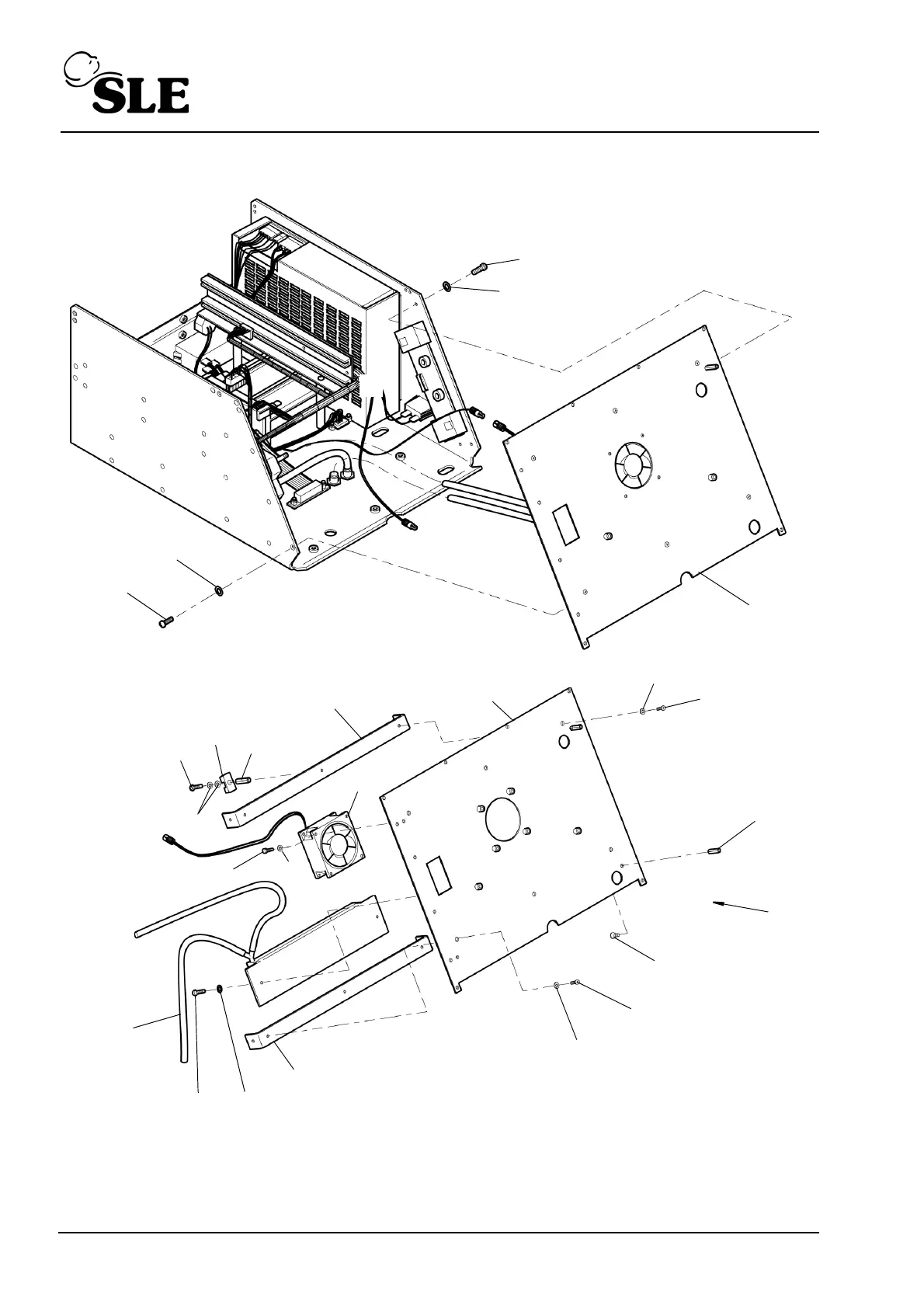 SLE