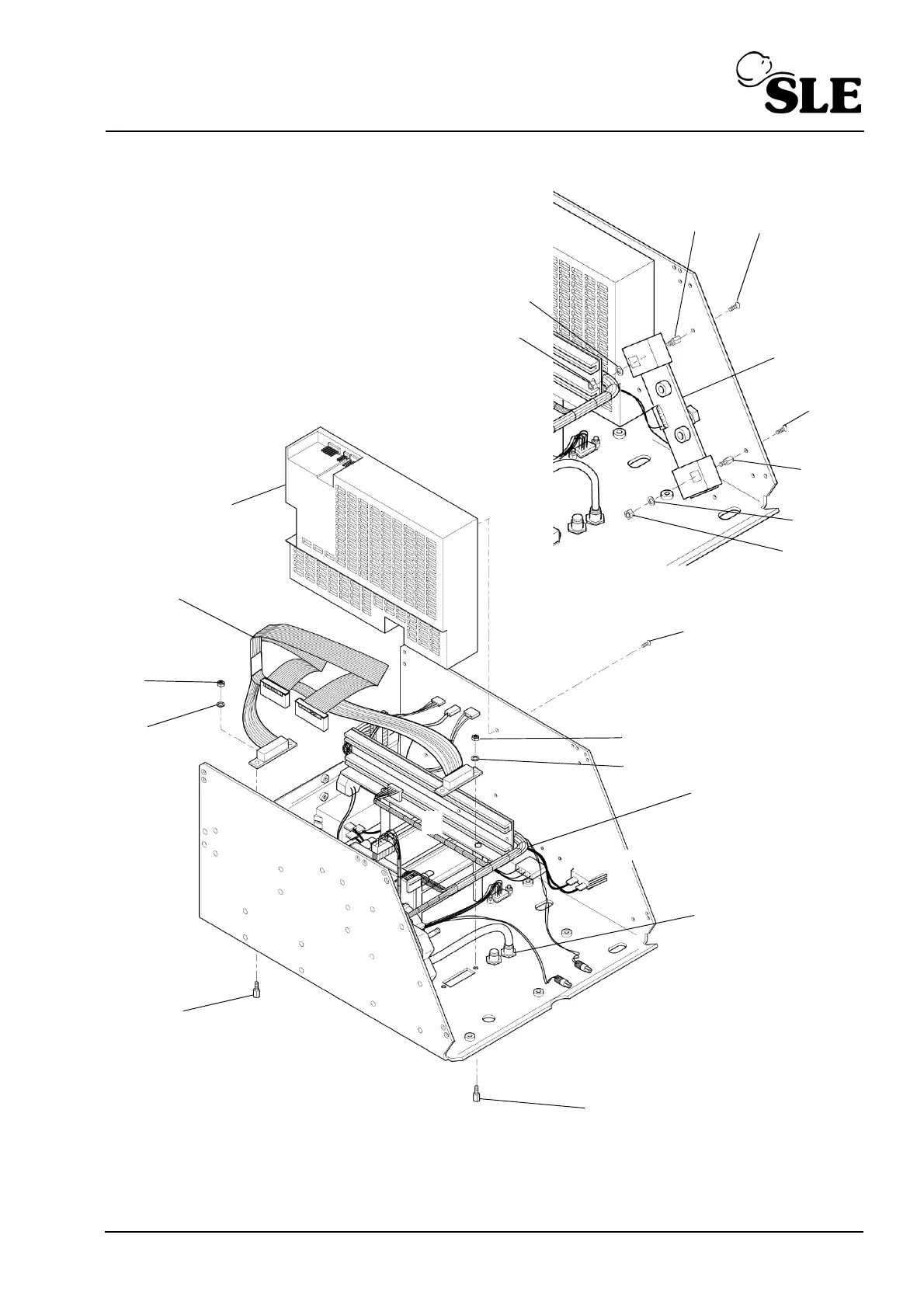 SLE