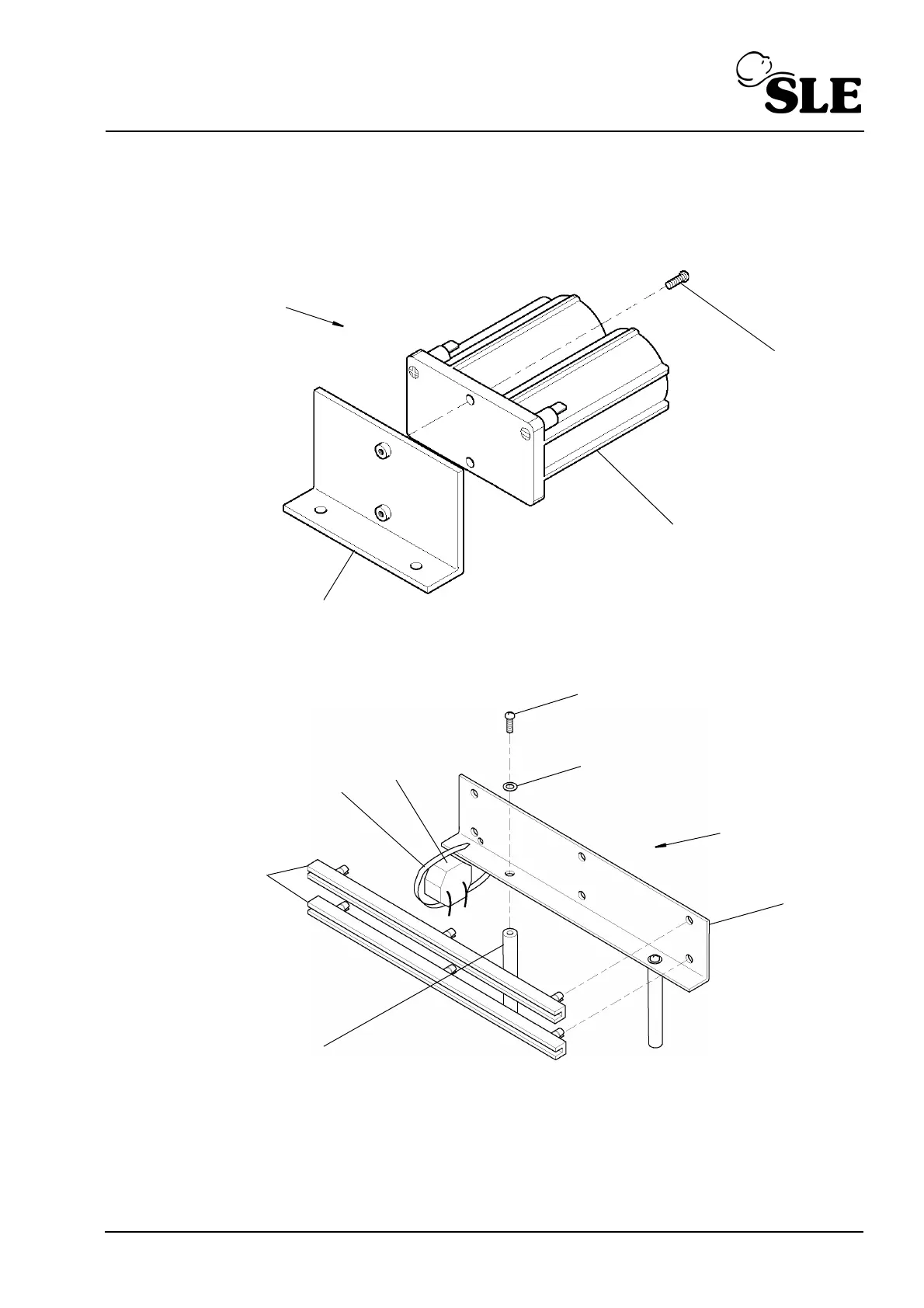 SLE