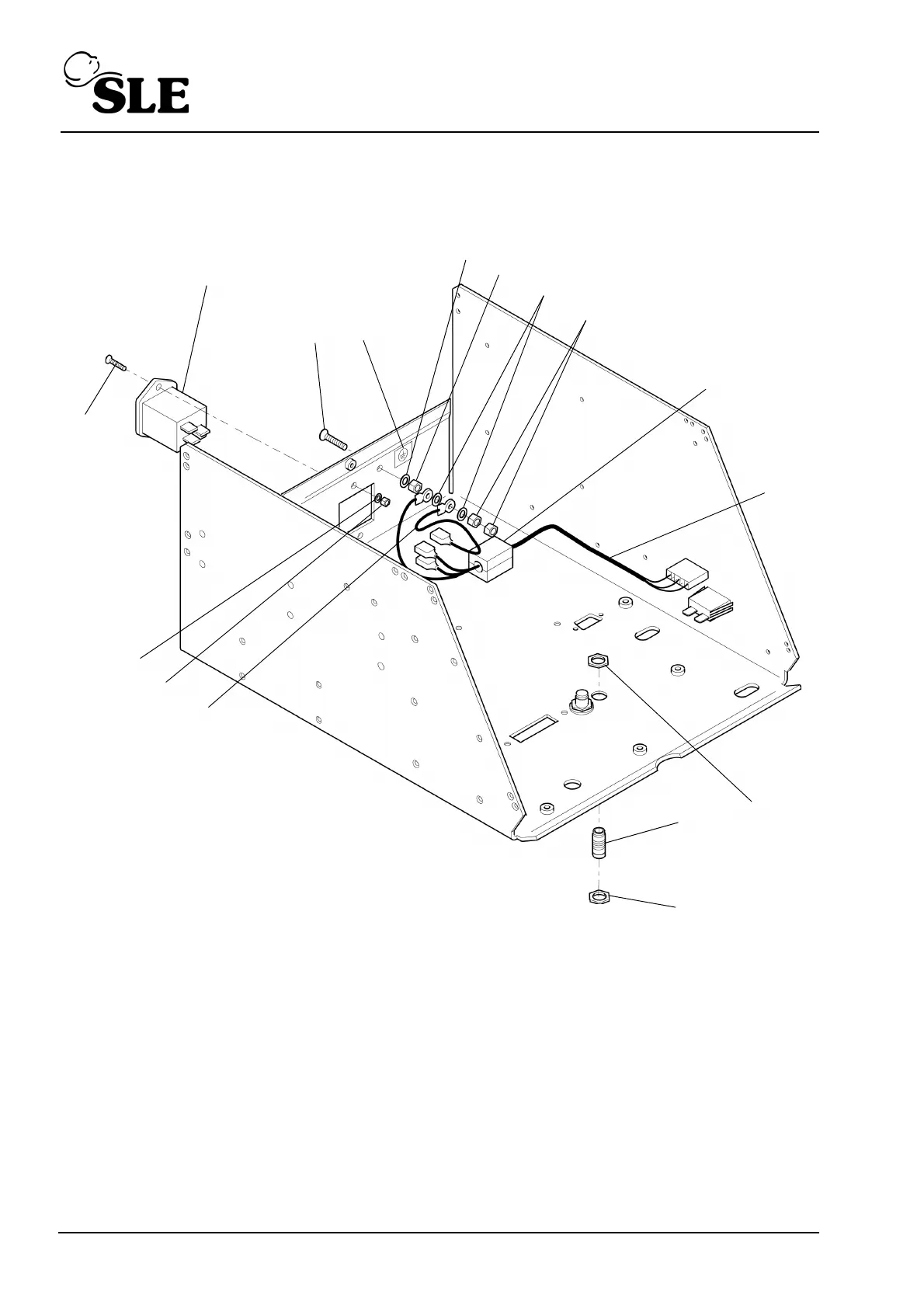 SLE