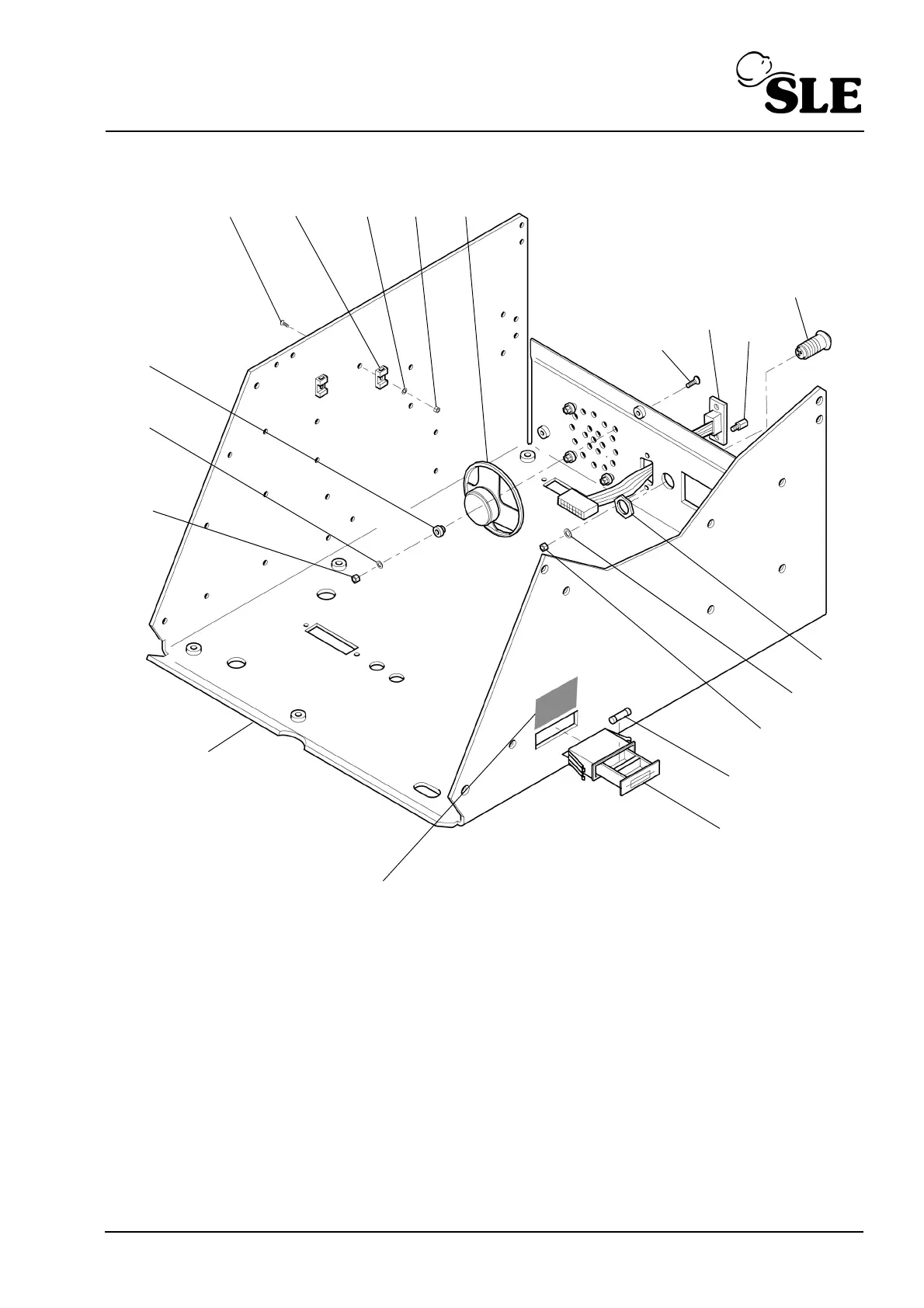 SLE