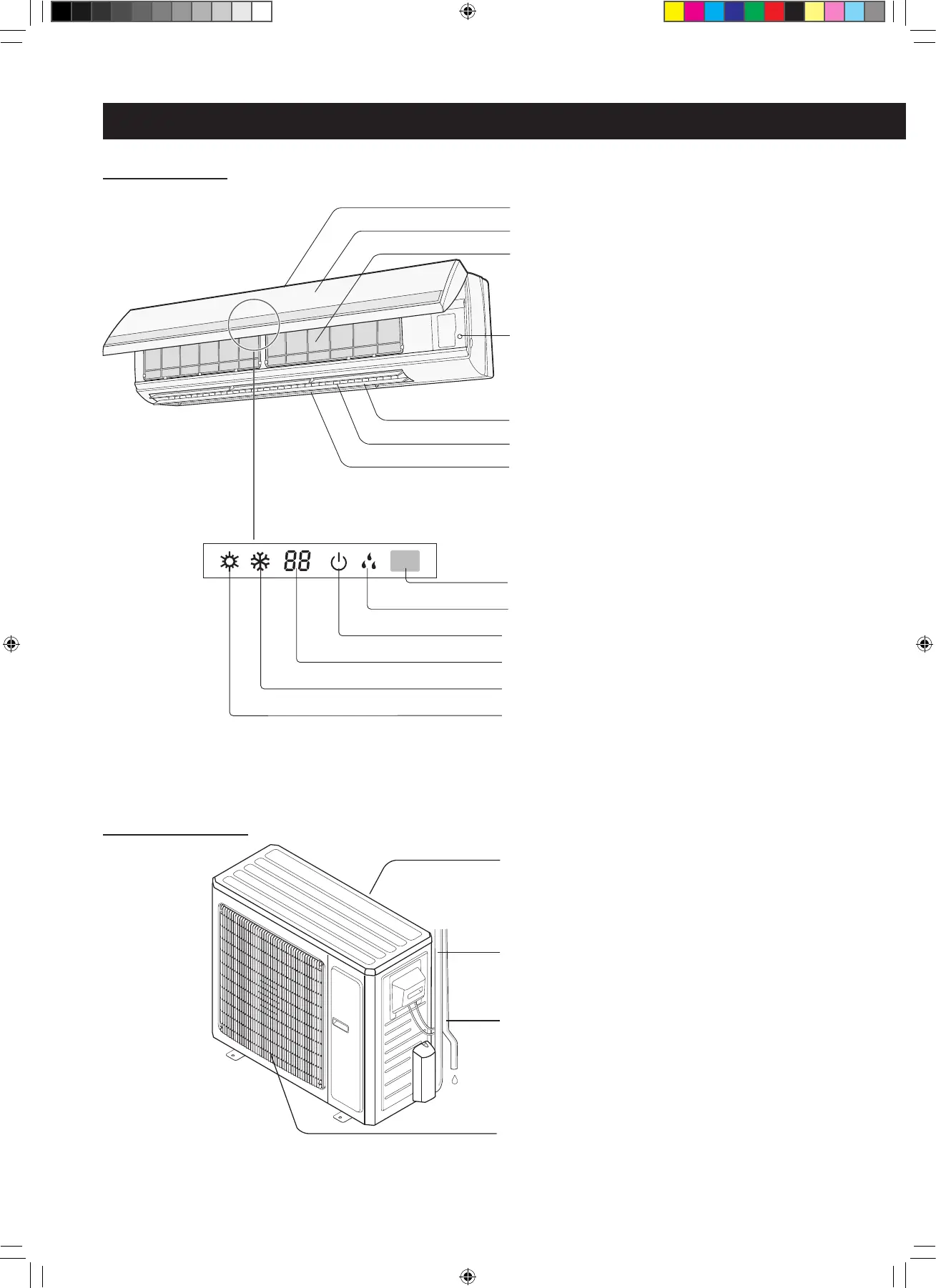 88