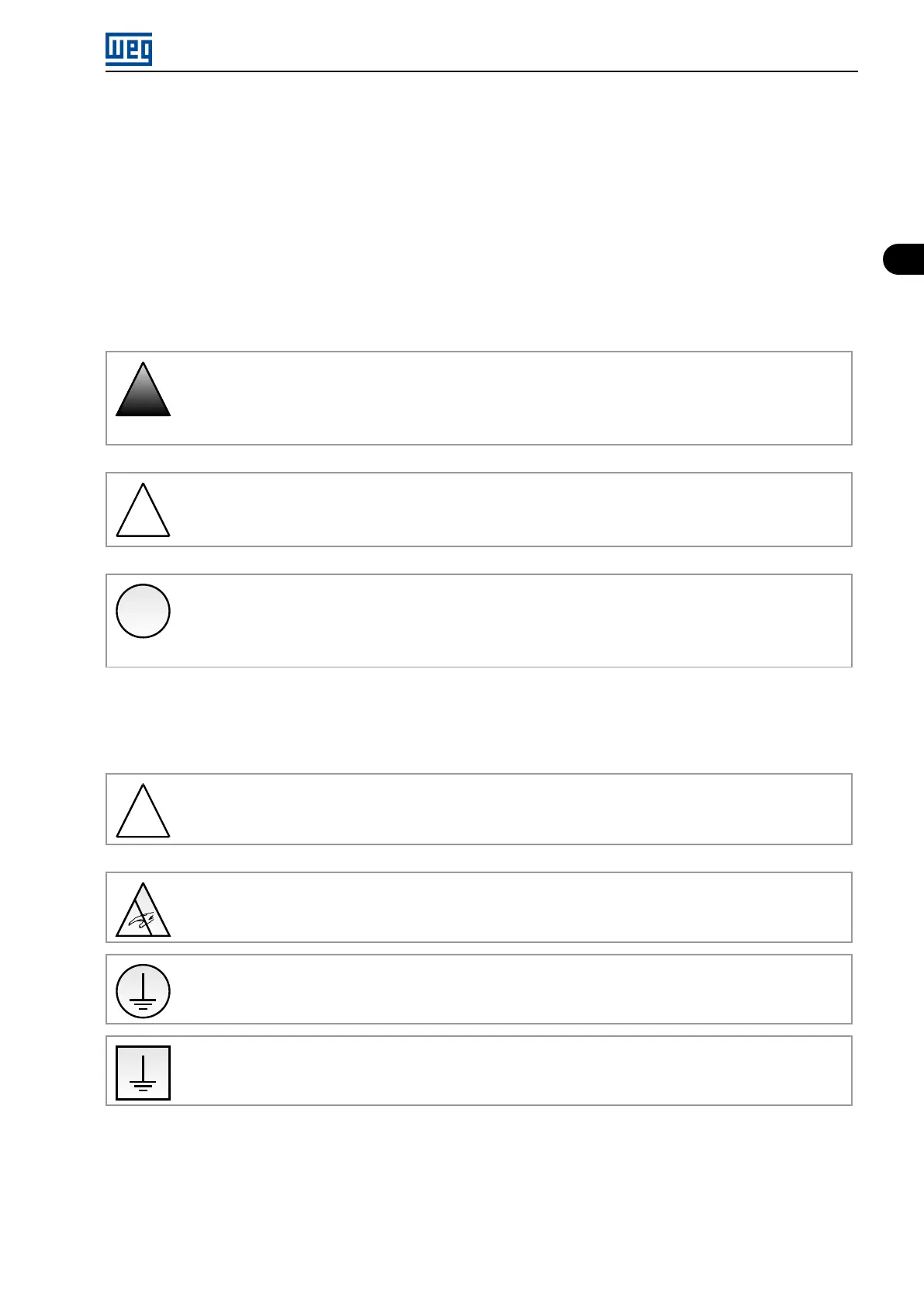 WEG