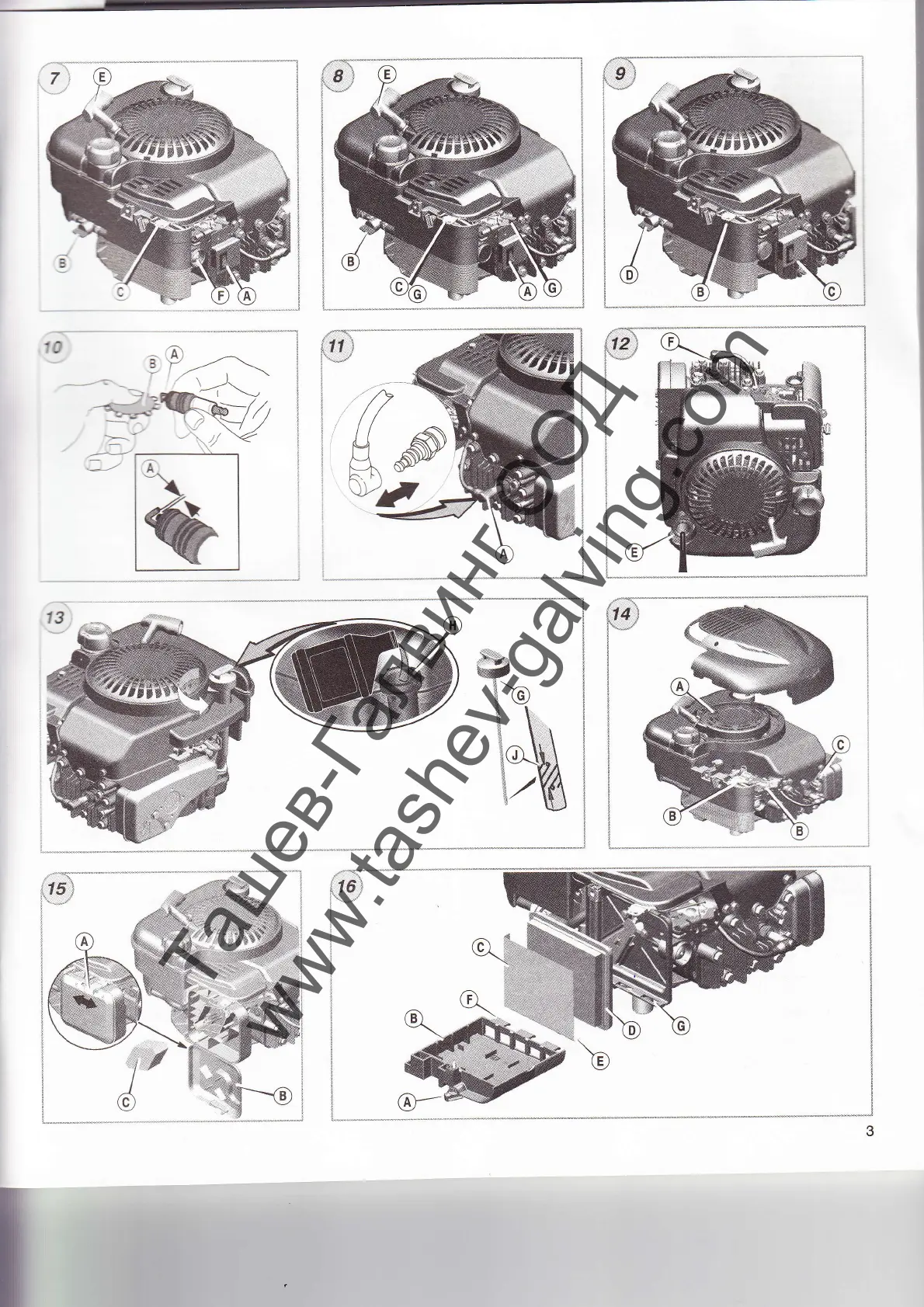 7
E
B
C
F
A

8
E
B
C
G
A
G

9
D
B
C

10
B
A
A

11
A

12
F
E

13
H
G
J

14
A
C
B
B

15
A
C
B

16
C
F
B
A
D
E
G

Ташев-Галвинг ООД
www.tashev-galving.com

3