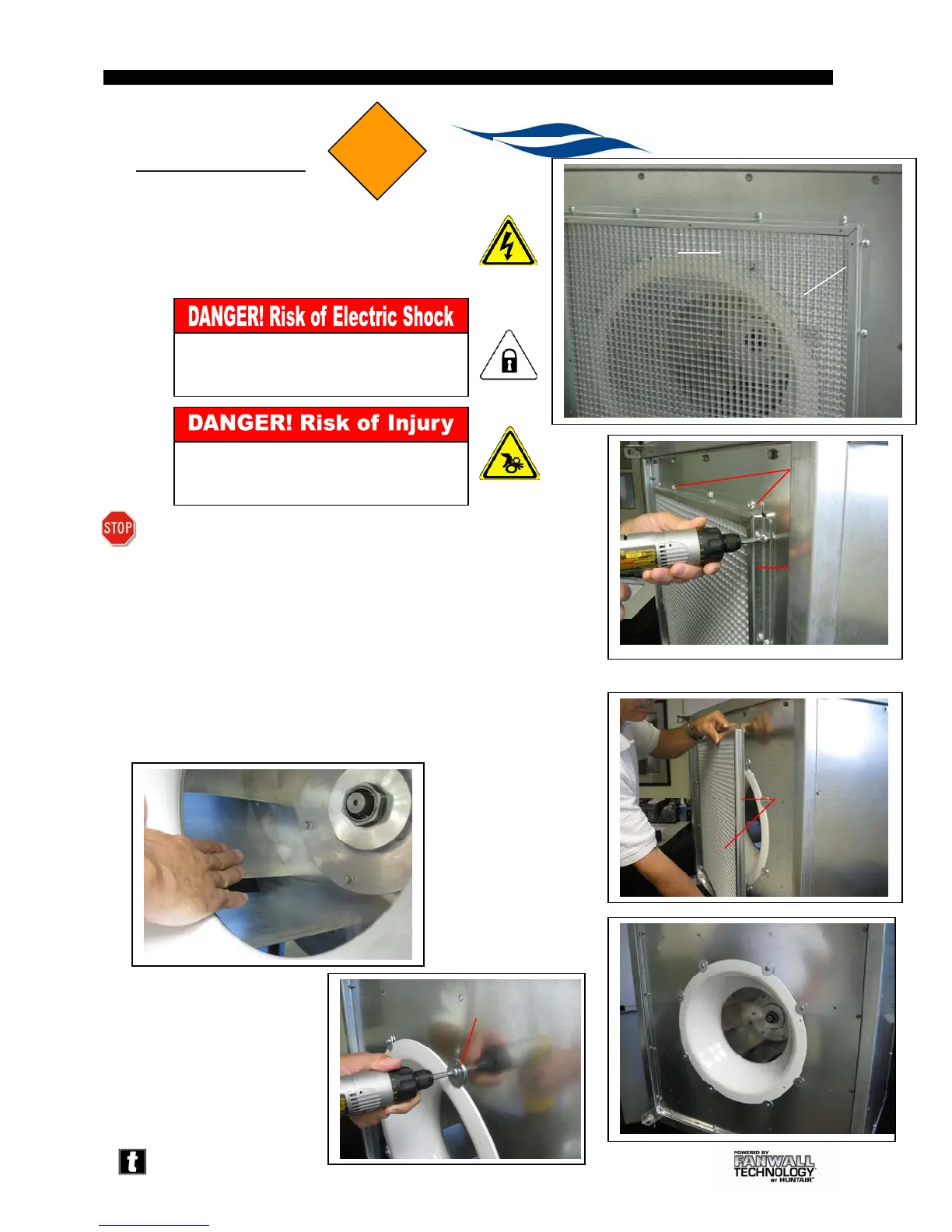 DANGER! Risk of Electric Shock

DANGER! Risk of Injury

STOP

POWERED BY FANWALL TECHNOLOGY BY HUNTAIR