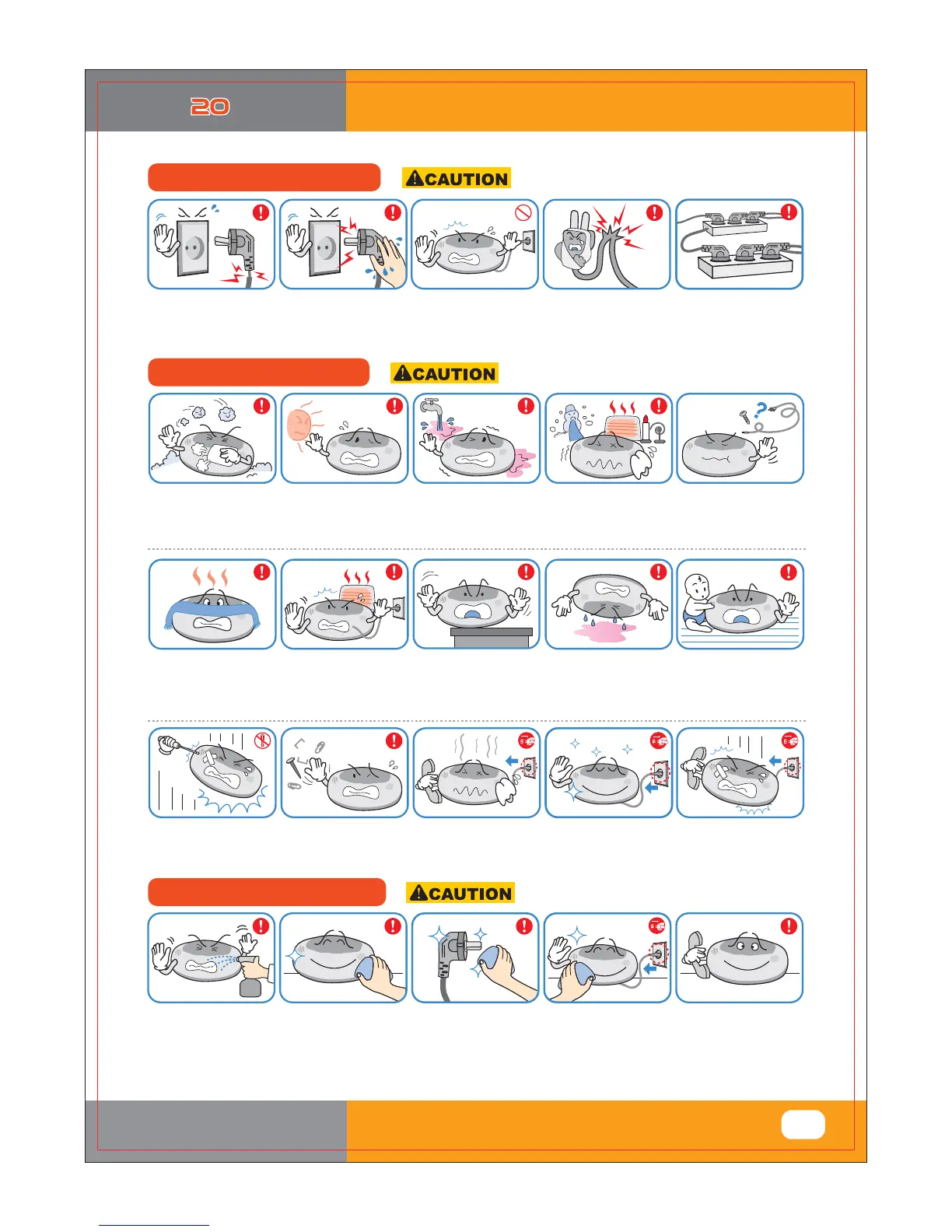 20

CAUTION

CAUTION

CAUTION