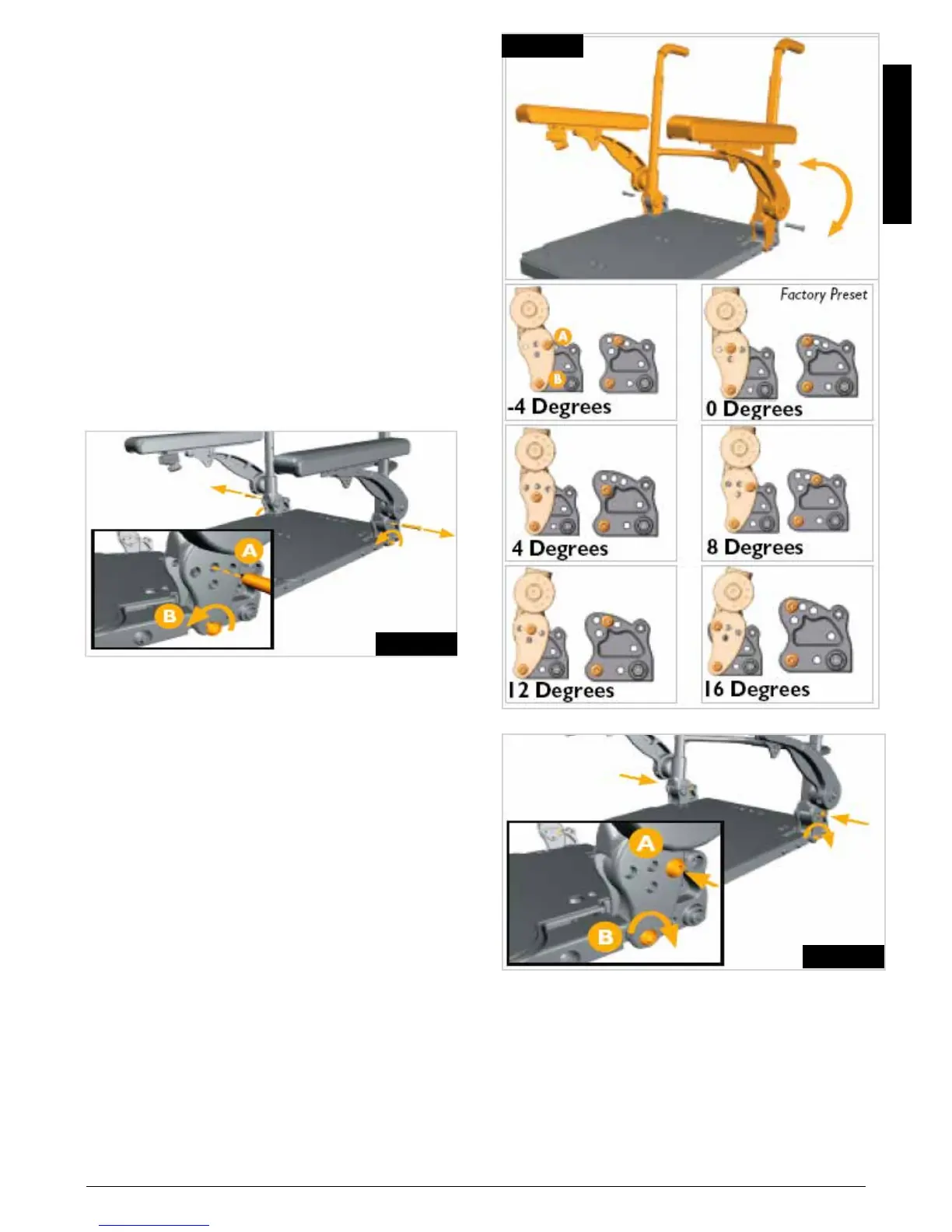 A

B

Factory Preset

A

B

-4 Degrees

0 Degrees

4 Degrees

8 Degrees

12 Degrees

16 Degrees

A

B