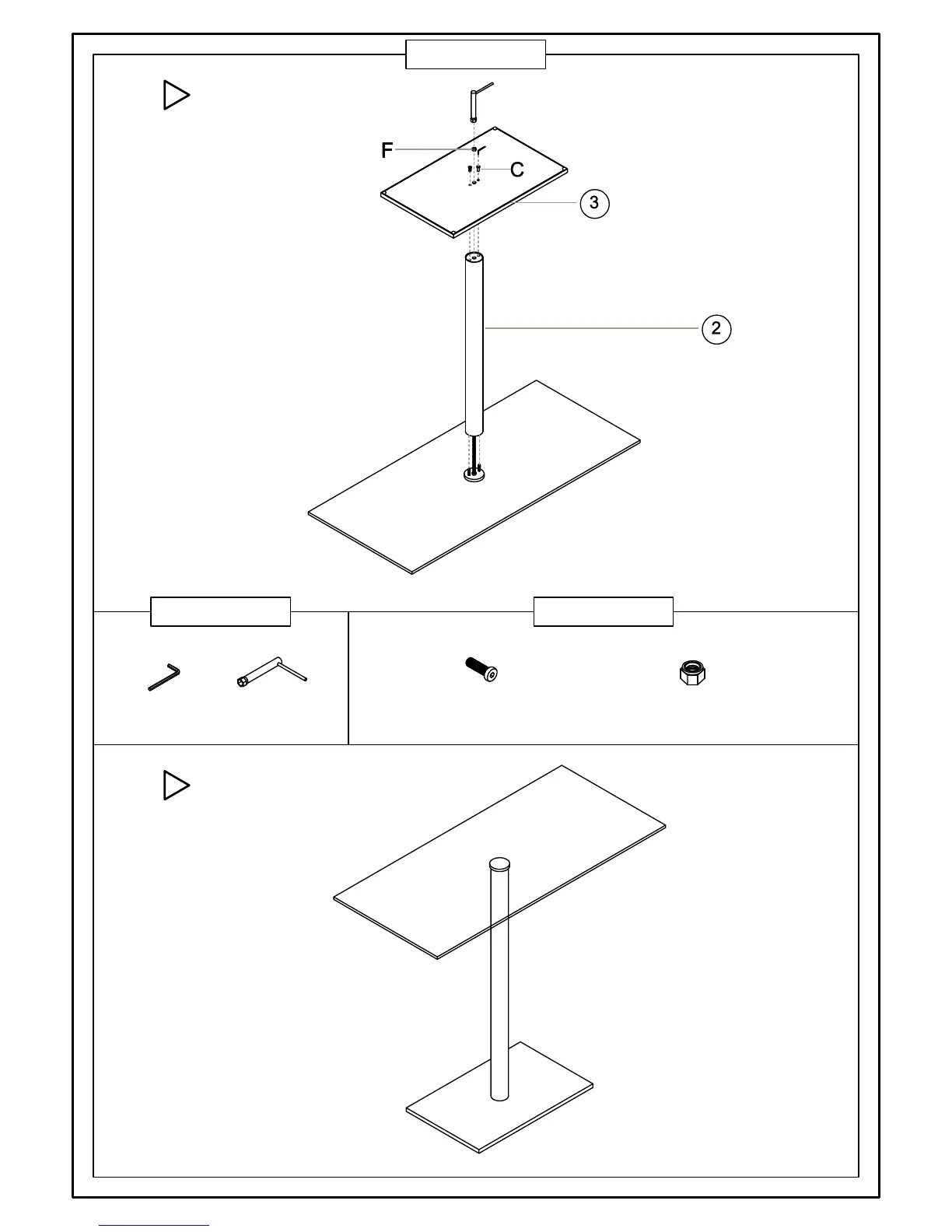 F
C
3
2