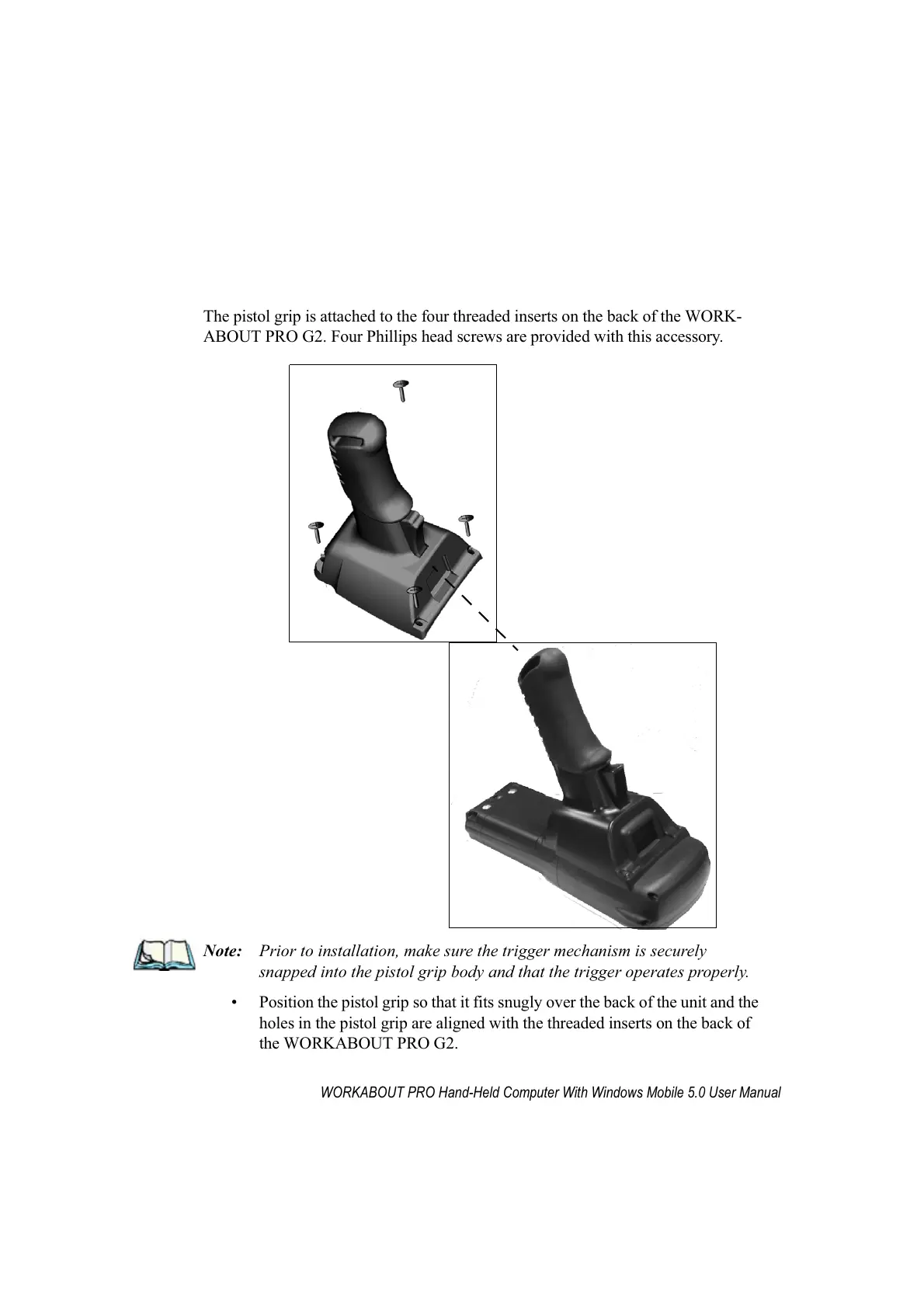 The pistol grip is attached to the four threaded inserts on the back of the WORKABOUT PRO G2. Four Phillips head screws are provided with this accessory.

Note: Prior to installation, make sure the trigger mechanism is securely snapped into the pistol grip body and that the trigger operates properly.

• Position the pistol grip so that it fits snugly over the back of the unit and the holes in the pistol grip are aligned with the threaded inserts on the back of the WORKABOUT PRO G2.

WORKABOUT PRO Hand-Held Computer With Windows Mobile 5.0 User Manual