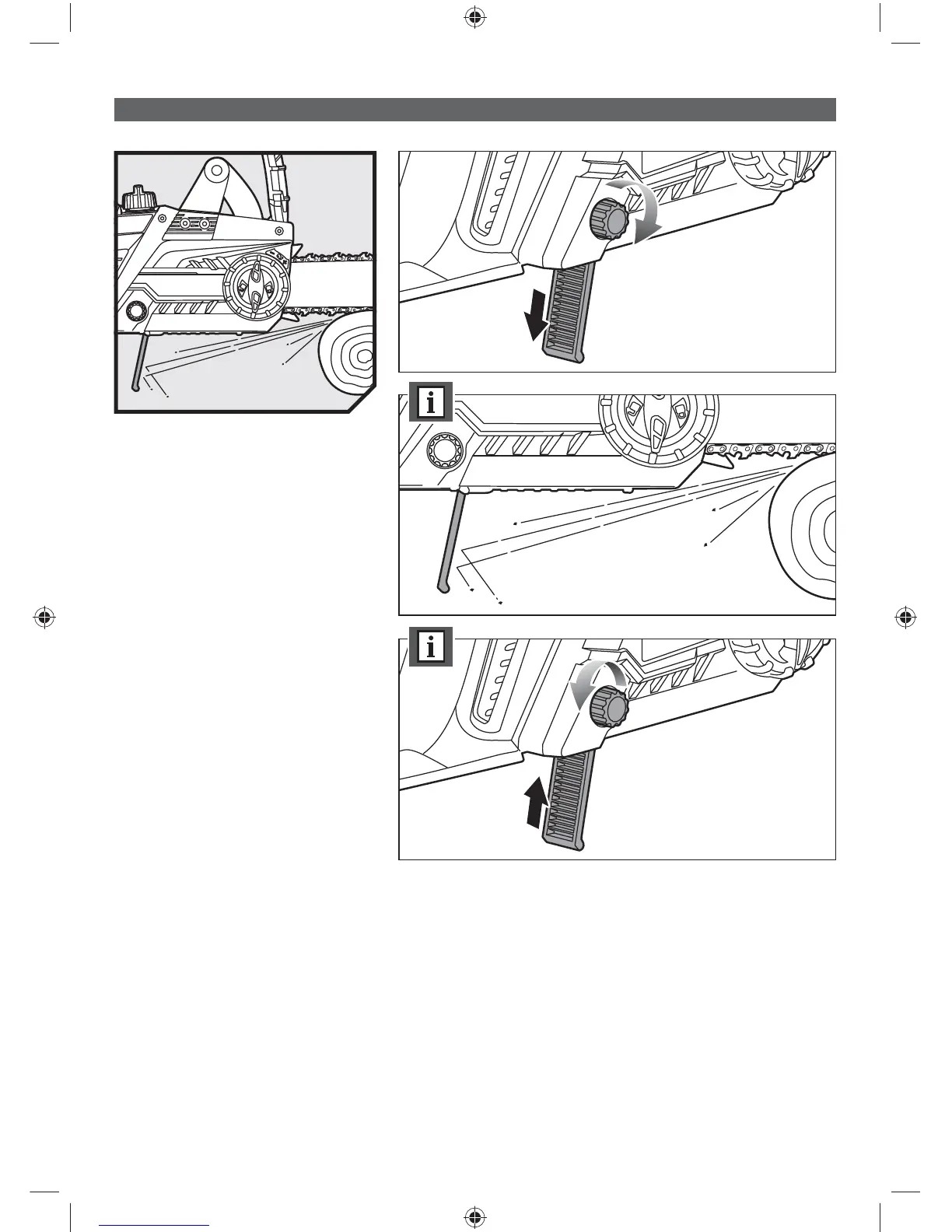 i

i