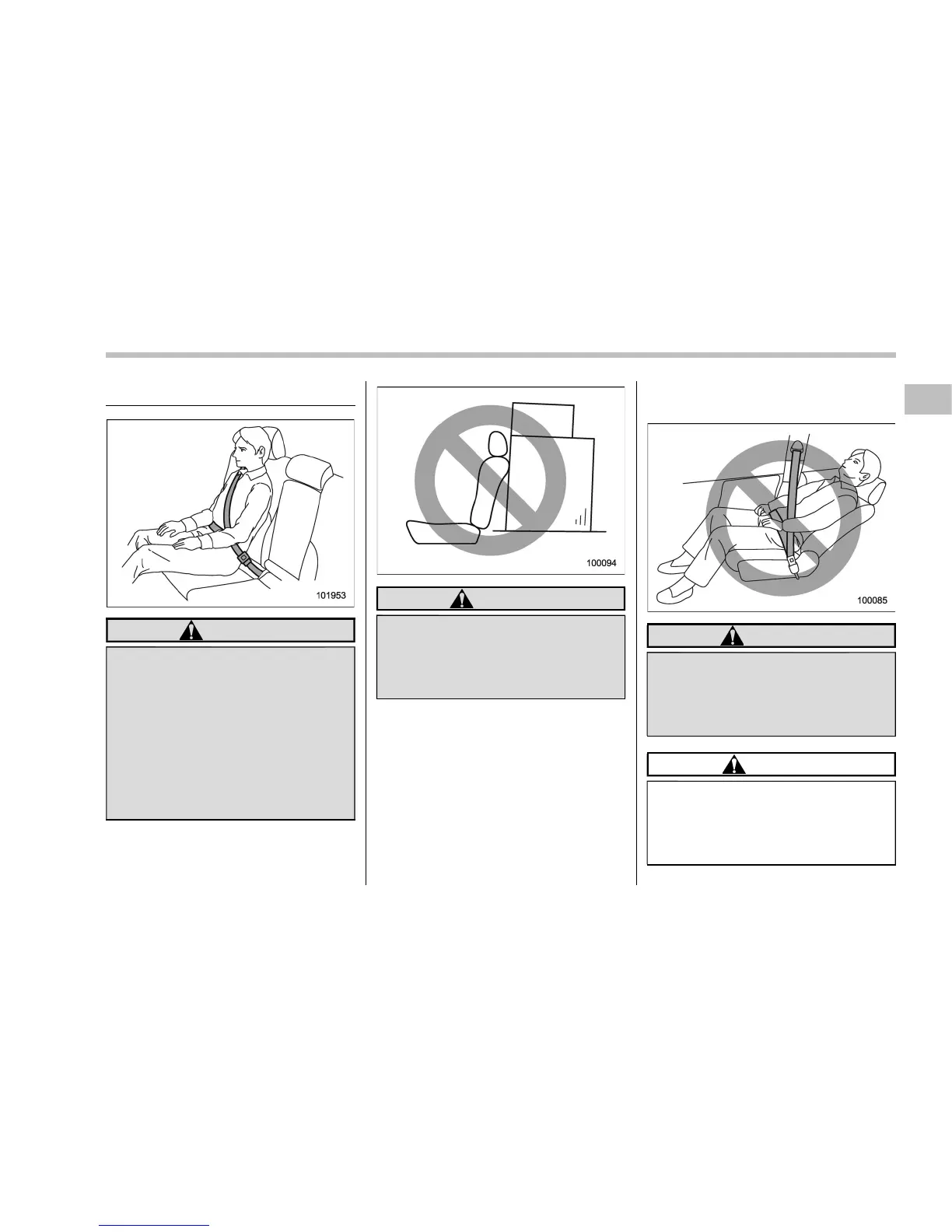 101953

100094

100085