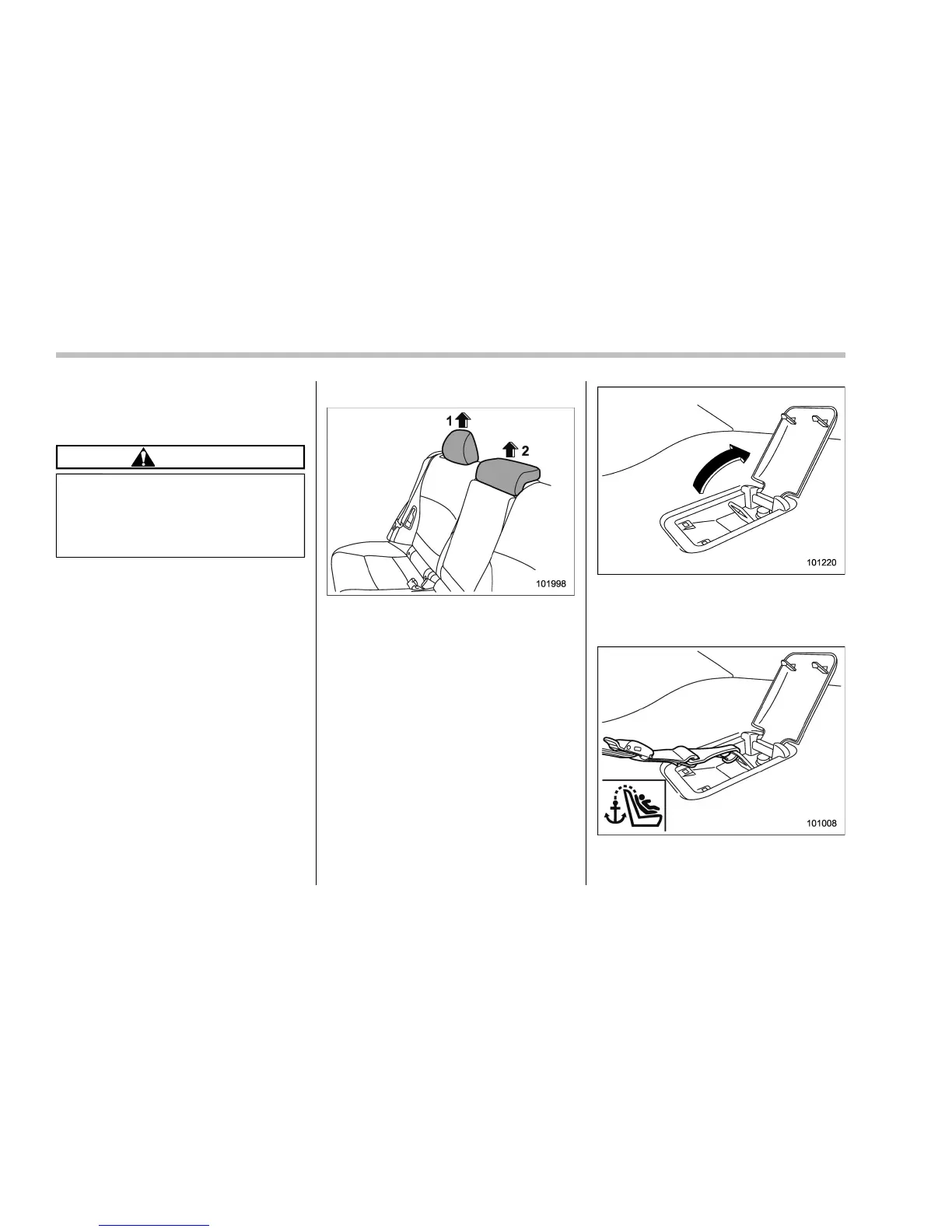 1

2

101998

101220

101008