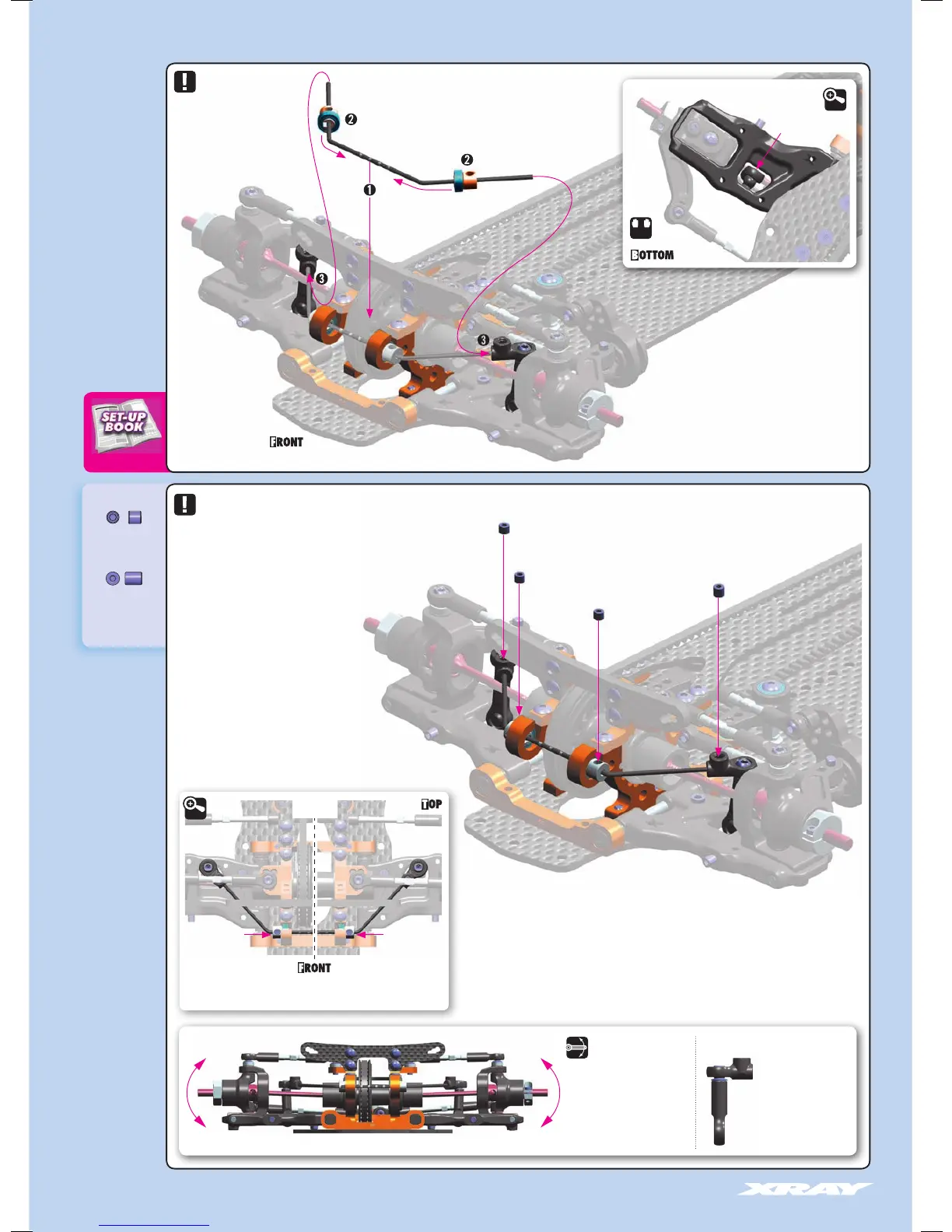 ❷

❷

❶

❸

❸

BOTTOM

SET-UP BOOK

FRONT

TOP

FRONT

XRAY